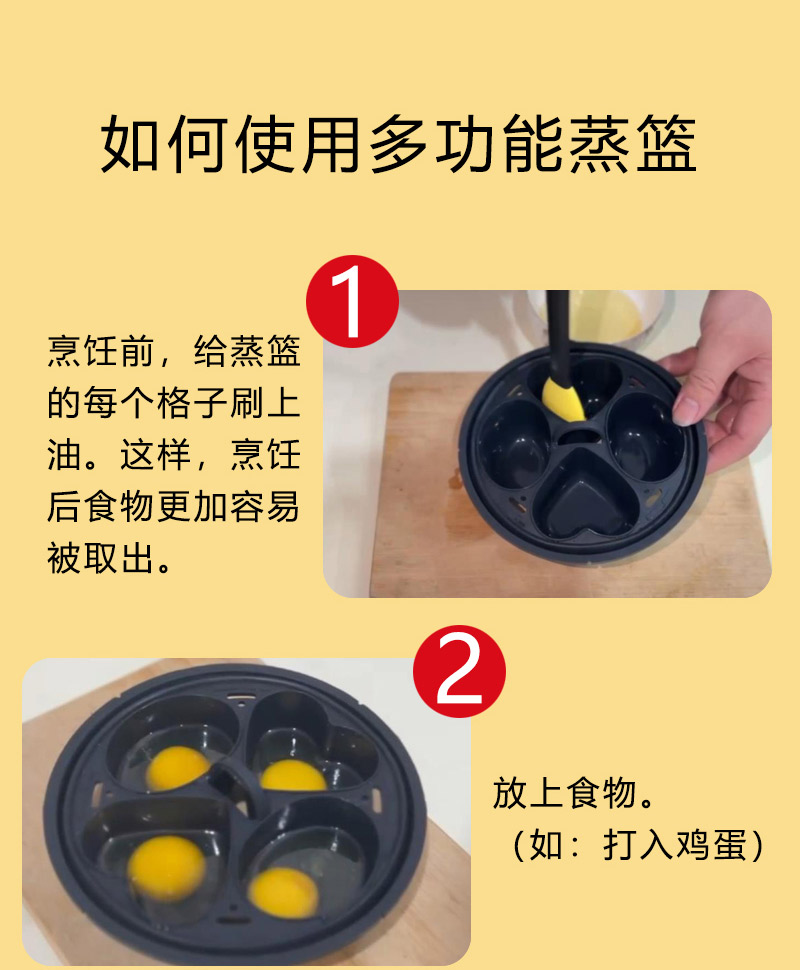 如何使用多功能蒸篮

1

烹饪前，给蒸篮的每个格子刷上油。这样，烹饪后食物更加容易被取出。

2

放上食物。
（如：打入鸡蛋）