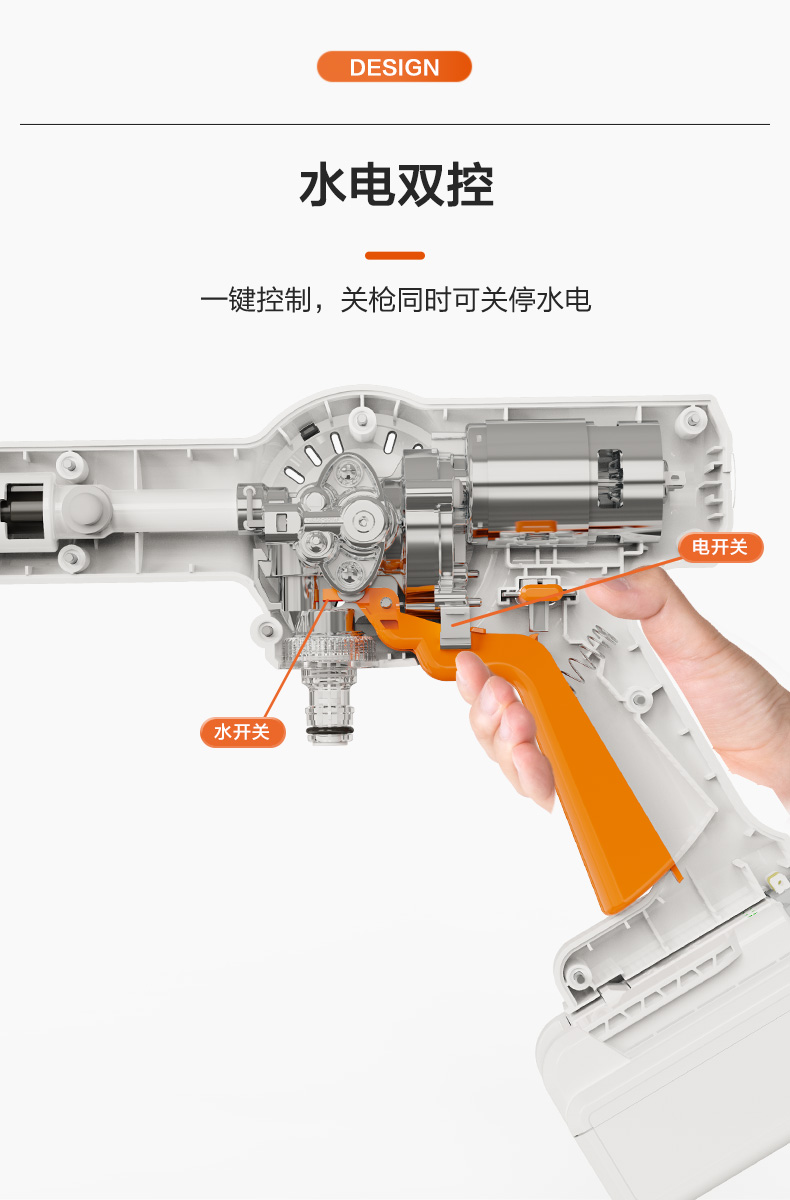 DESIGN

水电双控

一键控制，关枪同时可关停水电

电开关

水开关