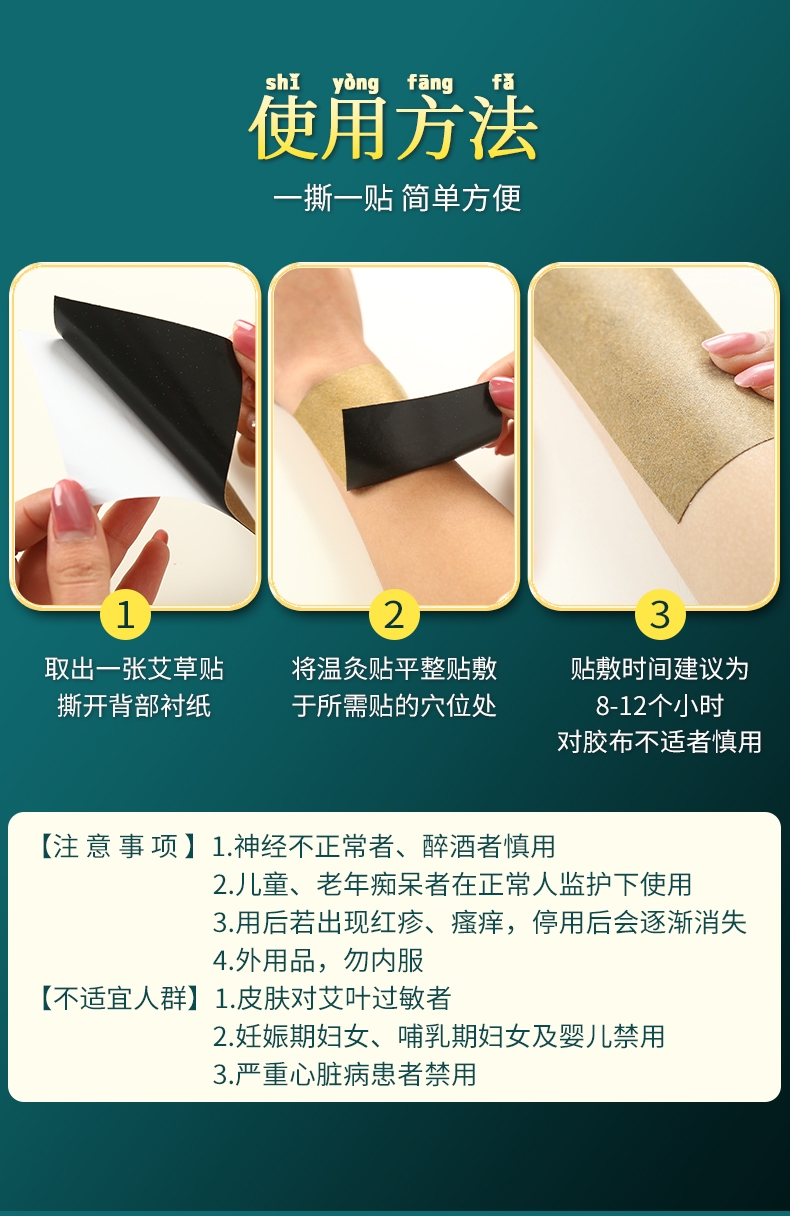 shǐ yòng fāng fǎ
使用方法
一撕一贴 简单方便

1
取出一张艾草贴
撕开背部衬纸

2
将温灸贴平整贴敷
于所需贴的穴位处

3
贴敷时间建议为
8-12个小时
对胶布不适者慎用

【注 意 事 项】1.神经不正常者、醉酒者慎用
2.儿童、老年痴呆者在正常人监护下使用
3.用后若出现红疹、瘙痒，停用后会逐渐消失
4.外用品，勿内服
【不适宜人群】1.皮肤对艾叶过敏者
2.妊娠期妇女、哺乳期妇女及婴儿禁用
3.严重心脏病患者禁用