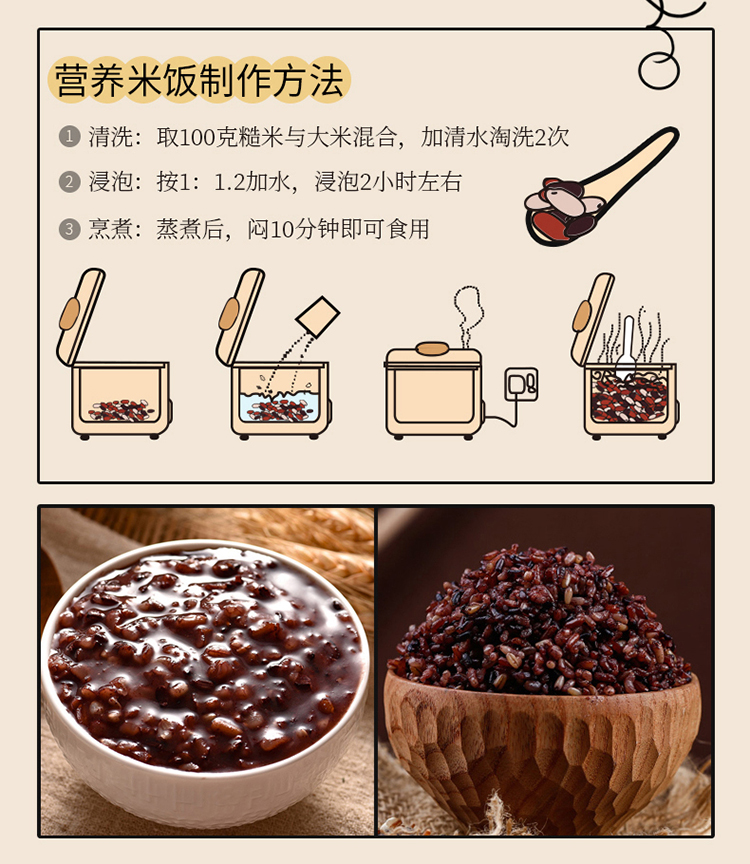 营养米饭制作方法

1 清洗：取100克糙米与大米混合，加清水淘洗2次

2 浸泡：按1：1.2加水，浸泡2小时左右

3 烹煮：蒸煮后，闷10分钟即可食用