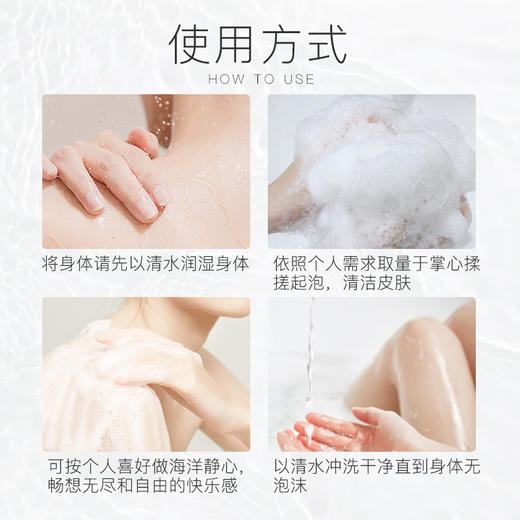 使用方式
HOW TO USE

将身体请先以清水润湿身体

依照个人需求取量于掌心揉搓起泡，清洁皮肤

可按个人喜好做海洋静心，畅想无尽和自由的快乐感

以清水冲洗干净直到身体无泡沫