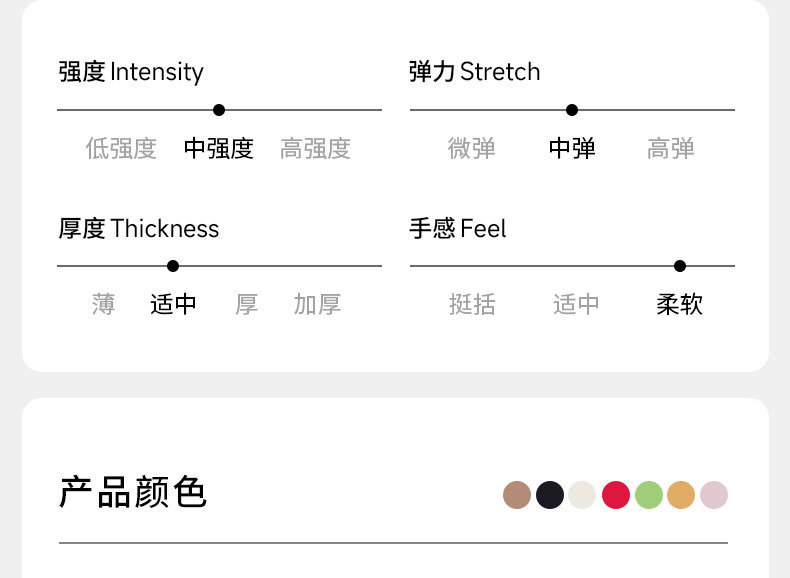 强度 Intensity

低强度 中强度 高强度

弹力 Stretch

微弹 中弹 高弹

厚度 Thickness

薄 适中 厚 加厚

手感 Feel

挺括 适中 柔软

产品颜色