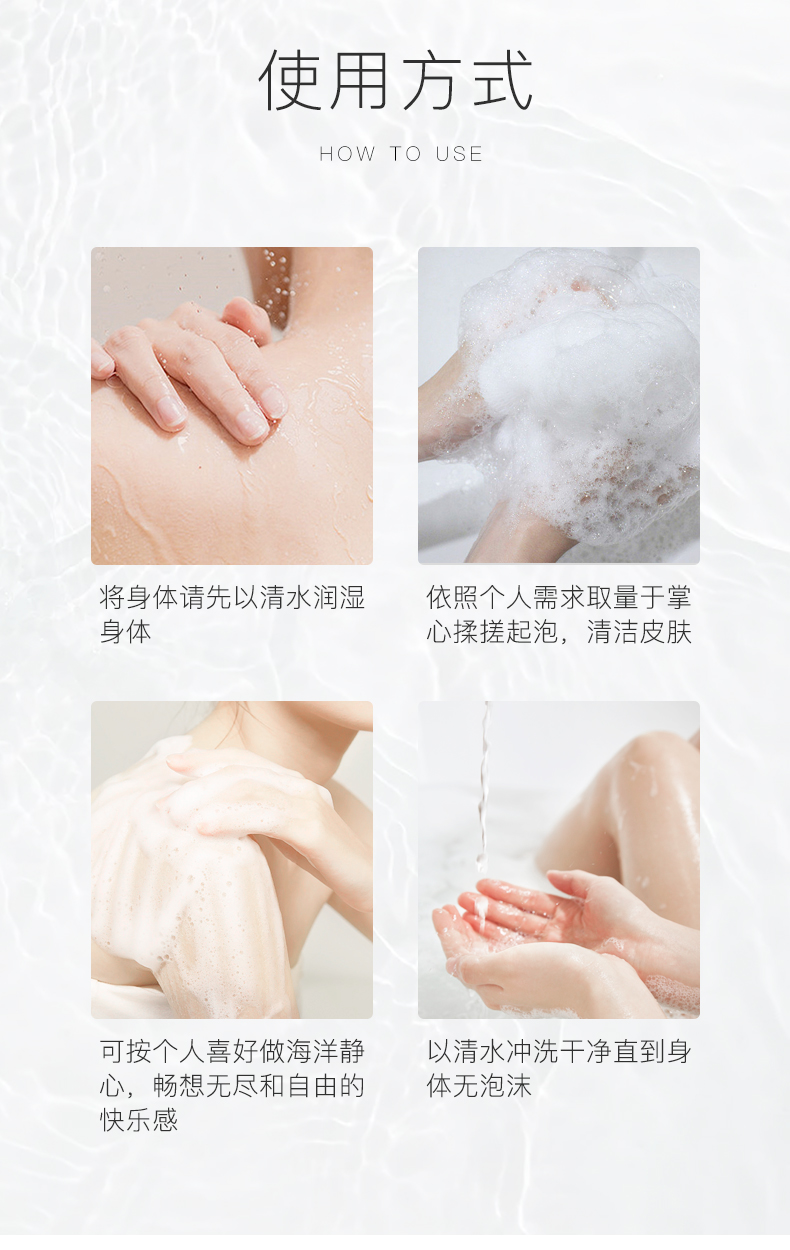 使用方式

HOW TO USE

将身体请先以清水润湿身体

依照个人需求取量于掌心揉搓起泡，清洁皮肤

可按个人喜好做海洋静心，畅想无尽和自由的快乐感

以清水冲洗干净直到身体无泡沫