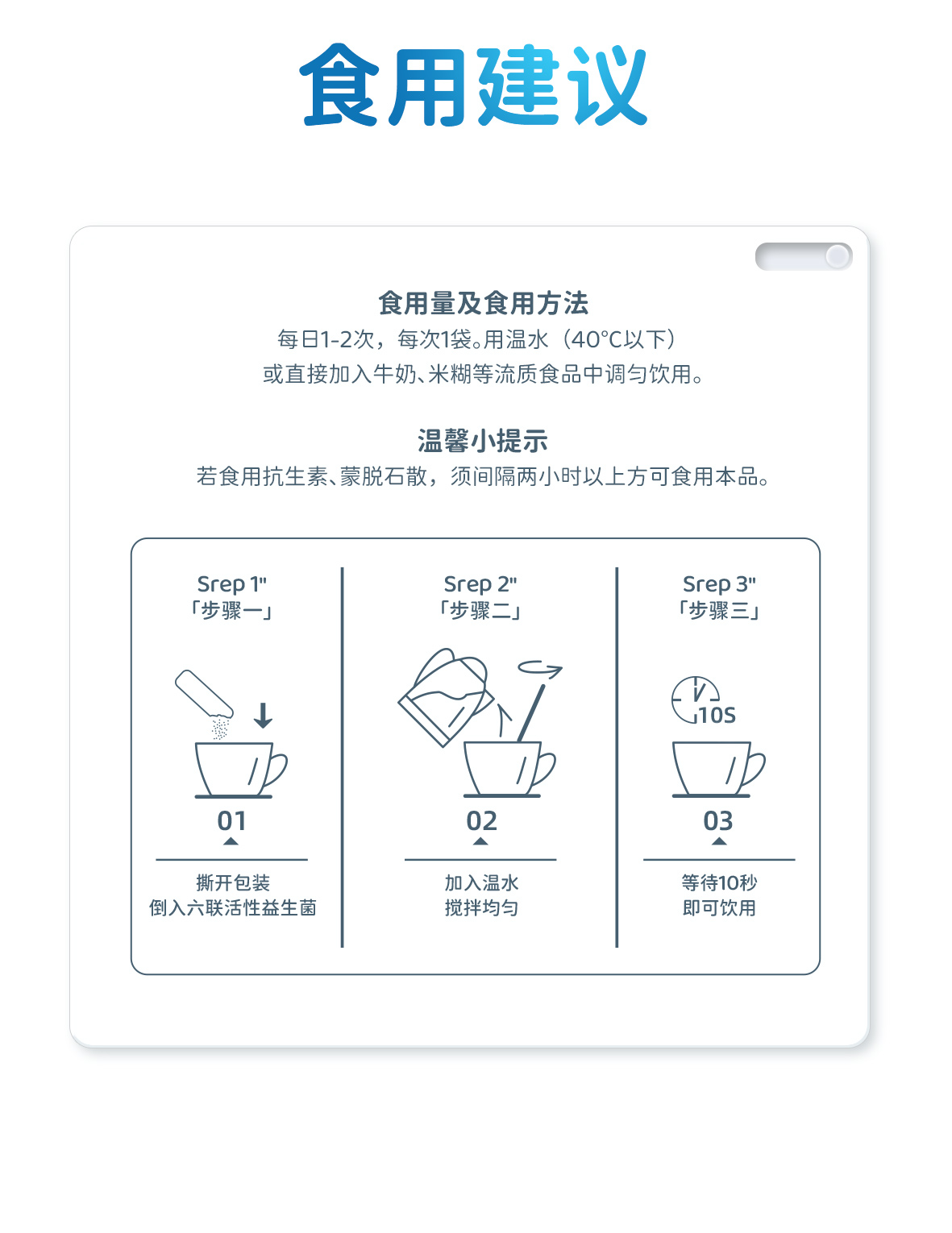 食用建议

食用量及食用方法
每日1-2次，每次1袋。用温水（40°C以下）
或直接加入牛奶、米糊等流质食品中调匀饮用。

温馨小提示
若食用抗生素、蒙脱石散，须间隔两小时以上方可食用本品。

Srep 1"
「步骤一」

01

撕开包装
倒入六联活性益生菌

Srep 2"
「步骤二」

02

加入温水
搅拌均匀

Srep 3"
「步骤三」

10S

03

等待10秒
即可饮用