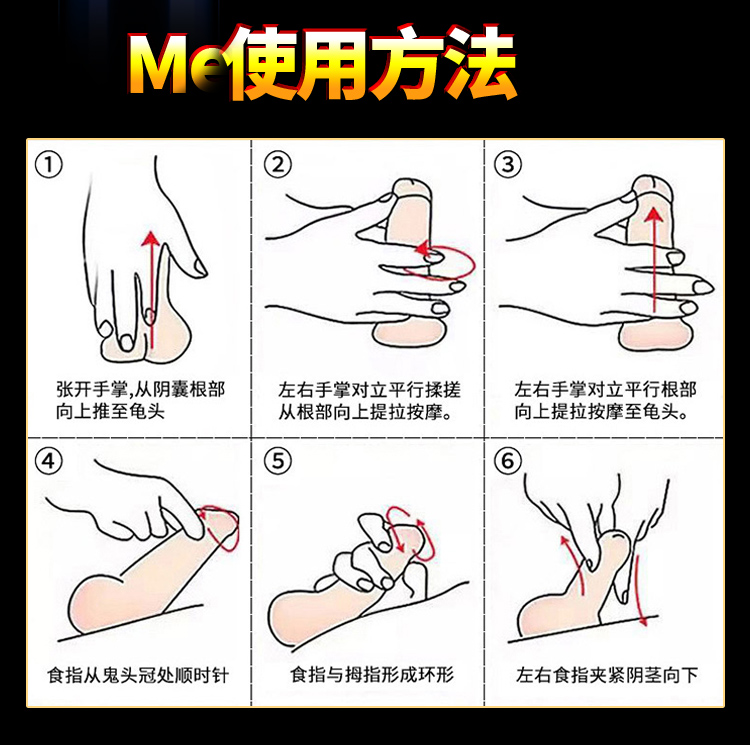 Me使用方法

①
张开手掌,从阴囊根部向上推至龟头

②
左右手掌对立平行揉搓从根部向上提拉按摩。

③
左右手掌对立平行根部向上提拉按摩至龟头。

④
食指从鬼头冠处顺时针

⑤
食指与拇指形成环形

⑥
左右食指夹紧阴茎向下