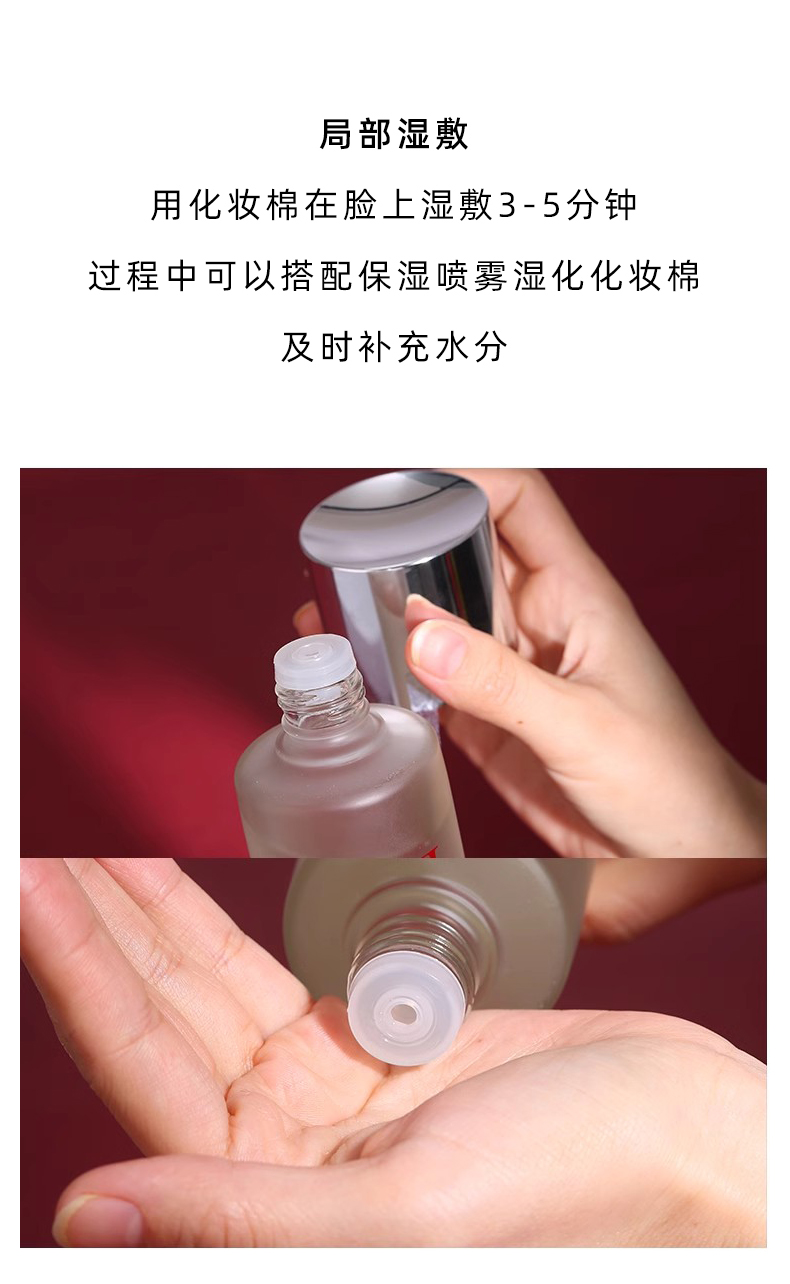 局部湿敷

用化妆棉在脸上湿敷3-5分钟

过程中可以搭配保湿喷雾湿化化妆棉

及时补充水分