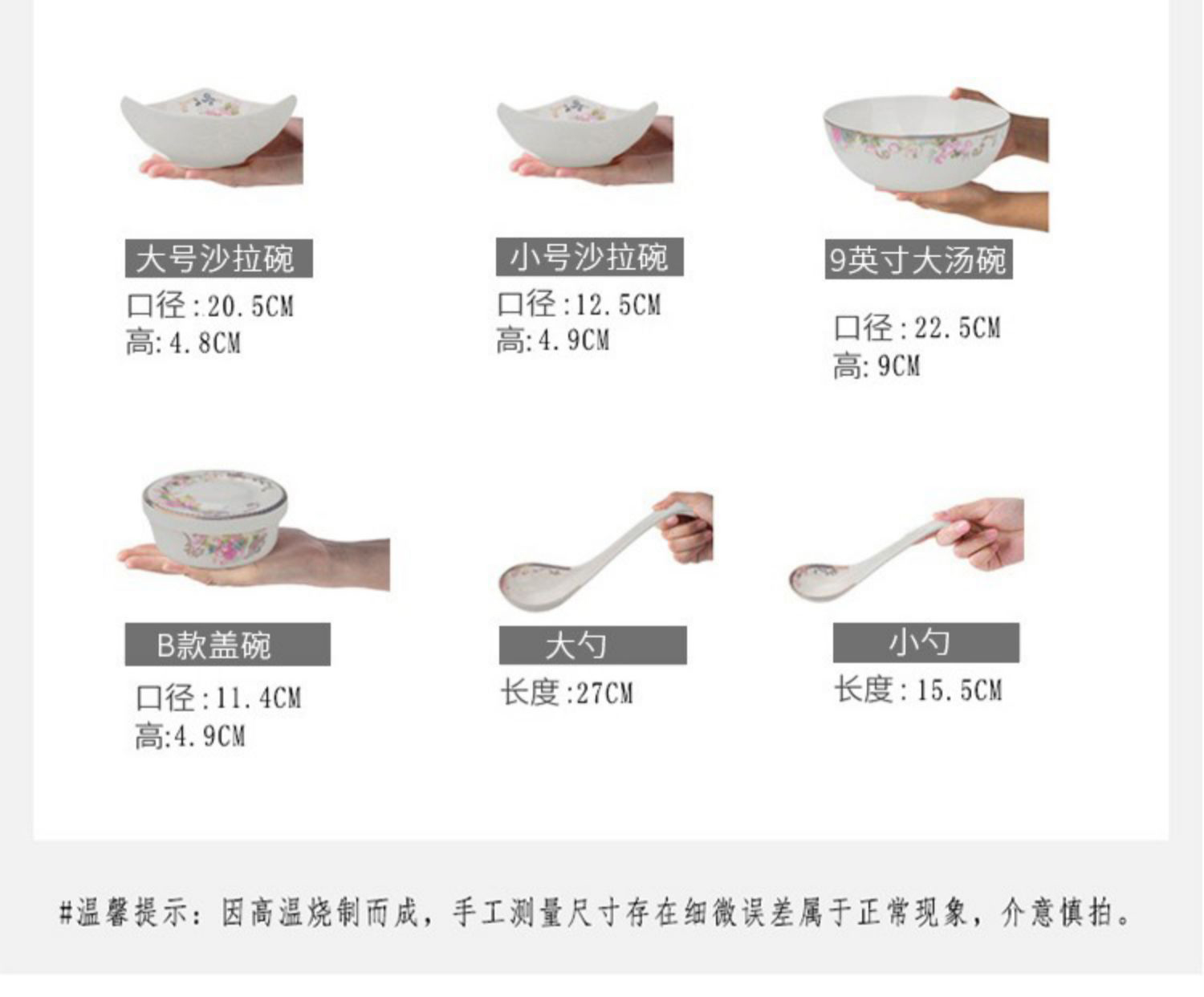 大号沙拉碗
口径:20.5CM
高:4.8CM

小号沙拉碗
口径:12.5CM
高:4.9CM

9英寸大汤碗
口径:22.5CM
高:9CM

B款盖碗
口径:11.4CM
高:4.9CM

大勺
长度:27CM

小勺
长度:15.5CM

#温馨提示:因高温烧制而成,手工测量尺寸存在细微误差属于正常现象,介意慎拍。