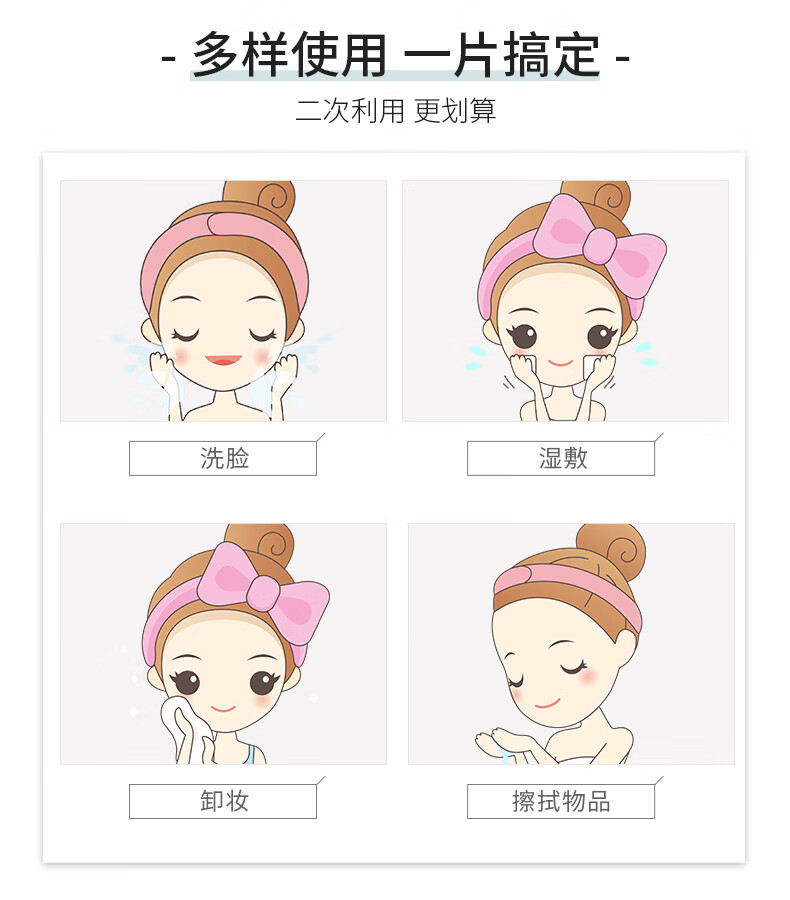 - 多样使用 一片搞定 -

二次利用 更划算

洗脸

湿敷

卸妆

擦拭物品