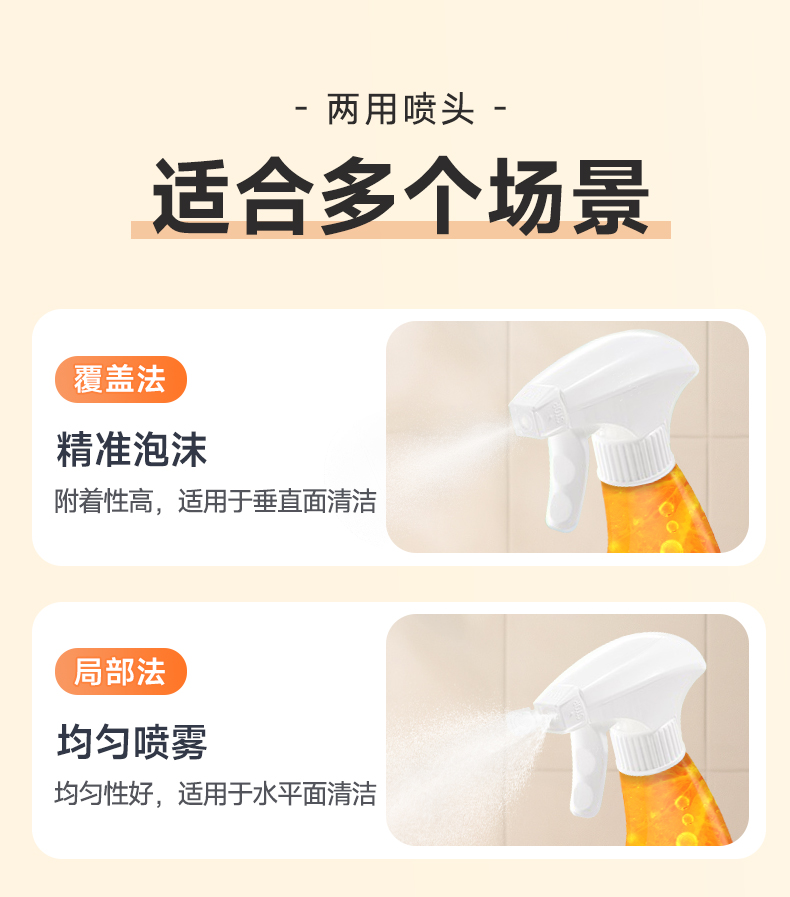 - 两用喷头 -

适合多个场景

覆盖法

精准泡沫

附着性高，适用于垂直面清洁

局部法

均匀喷雾

均匀性好，适用于水平面清洁