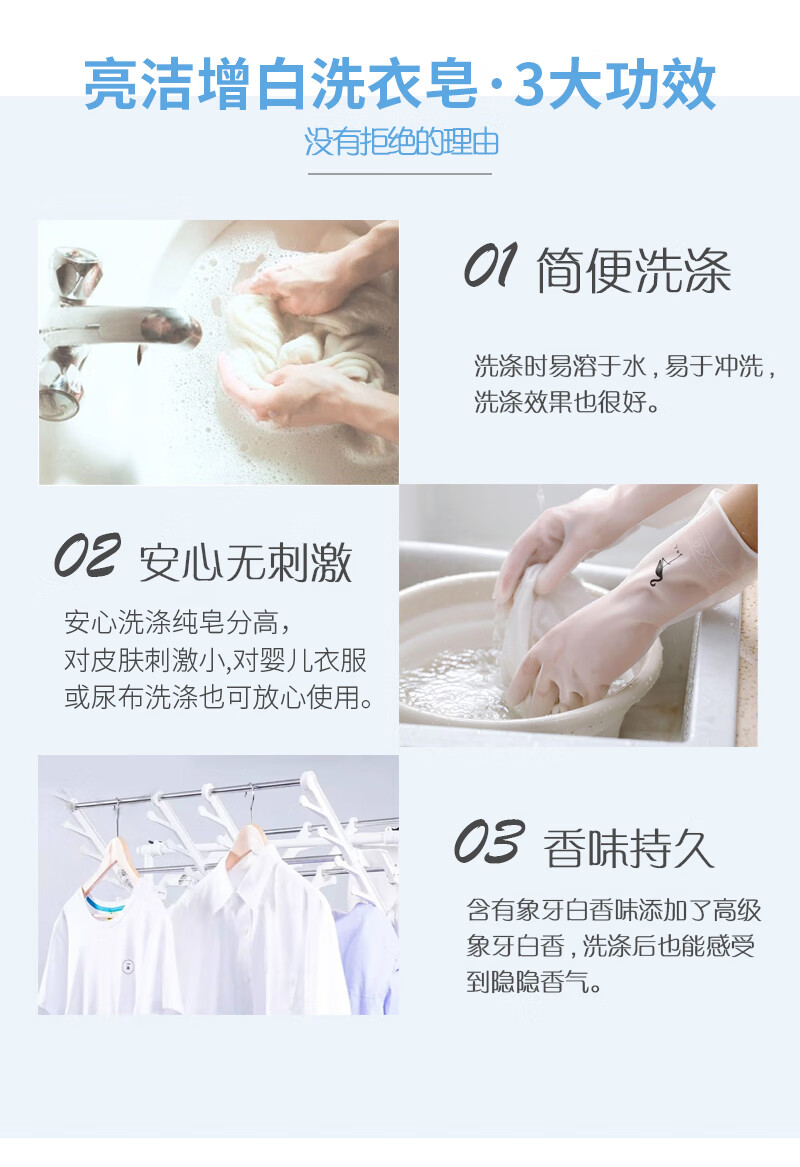 亮洁增白洗衣皂·3大功效

没有拒绝的理由

01 简便洗涤

洗涤时易溶于水，易于冲洗，洗涤效果也很好。

02 安心无刺激

安心洗涤纯皂分高，对皮肤刺激小,对婴儿衣服或尿布洗涤也可放心使用。

03 香味持久

含有象牙白香味添加了高级象牙白香，洗涤后也能感受到隐隐香气。