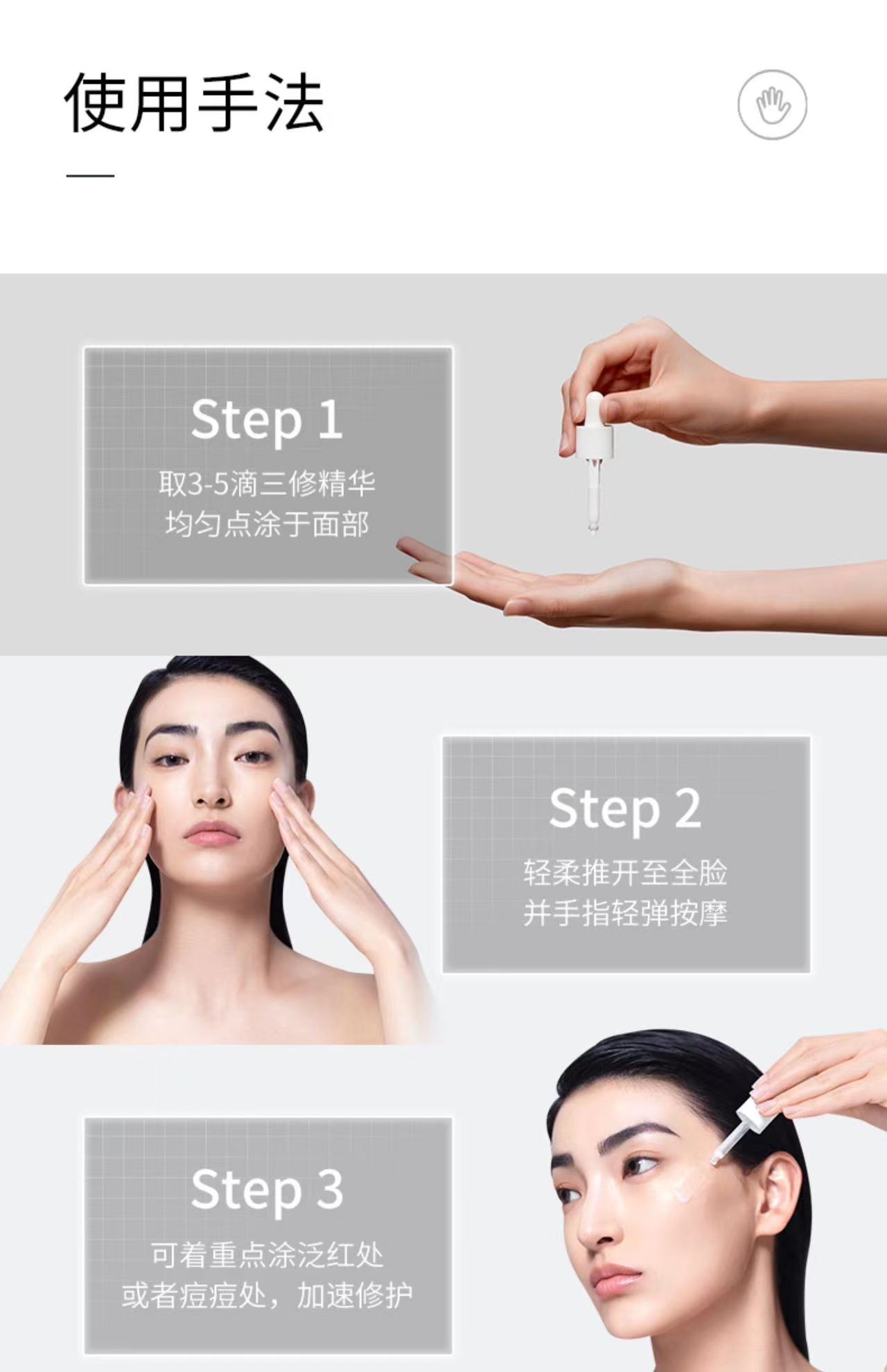 使用手法

Step 1
取3-5滴三修精华
均匀点涂于面部

Step 2
轻柔推开至全脸
并手指轻弹按摩

Step 3
可着重点涂泛红处
或者痘痘处，加速修护