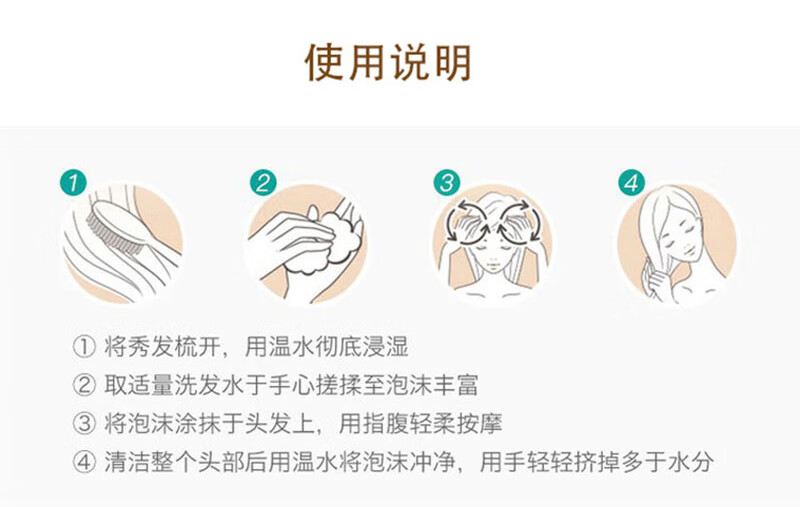 使用说明

1

2

3

4

① 将秀发梳开，用温水彻底浸湿
② 取适量洗发水于手心搓揉至泡沫丰富
③ 将泡沫涂抹于头发上，用指腹轻柔按摩
④ 清洁整个头部后用温水将泡沫冲净，用手轻轻挤掉多于水分