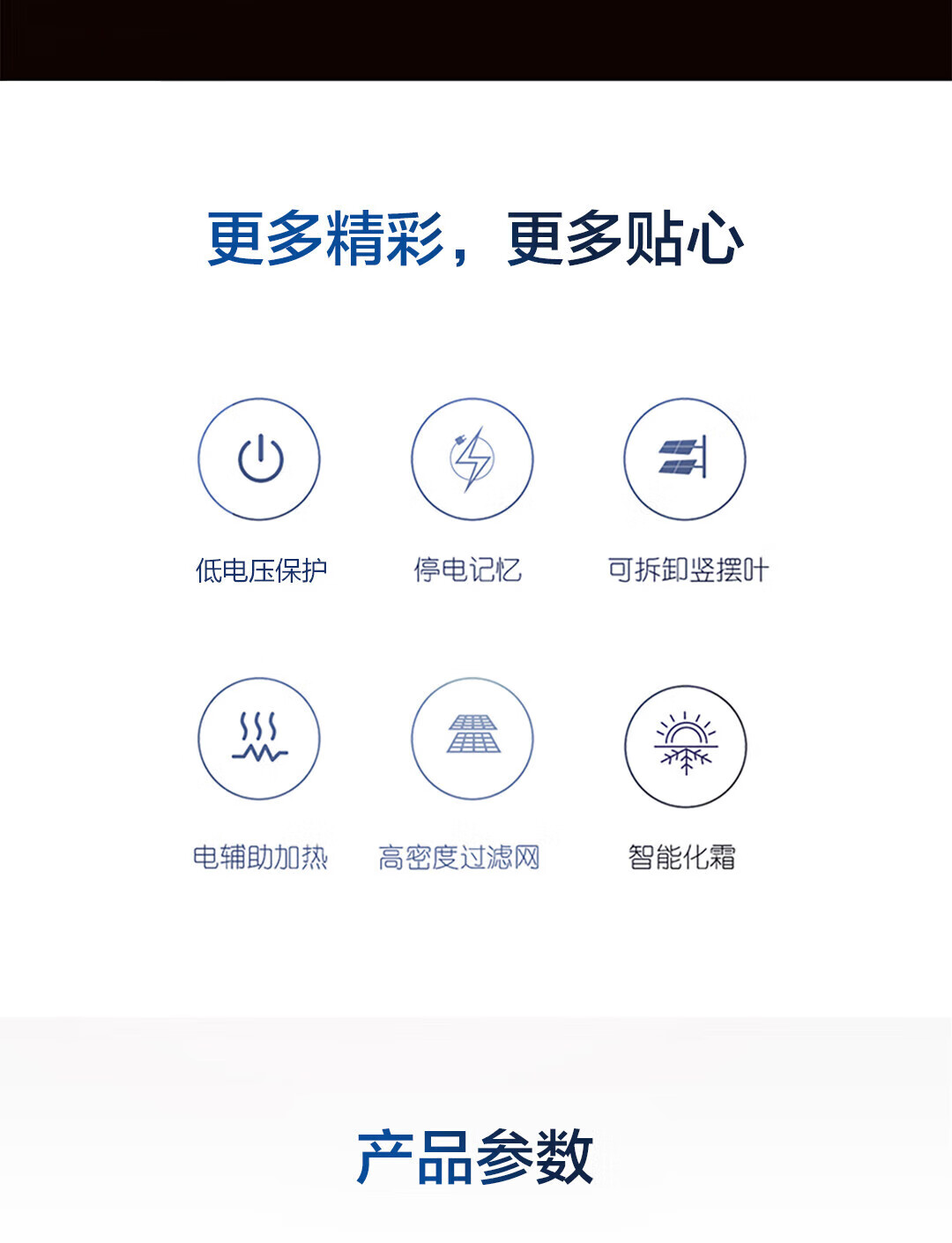 更多精彩，更多贴心

低电压保护

停电记忆

可拆卸竖摆叶

电辅助加热

高密度过滤网

智能化霜

产品参数