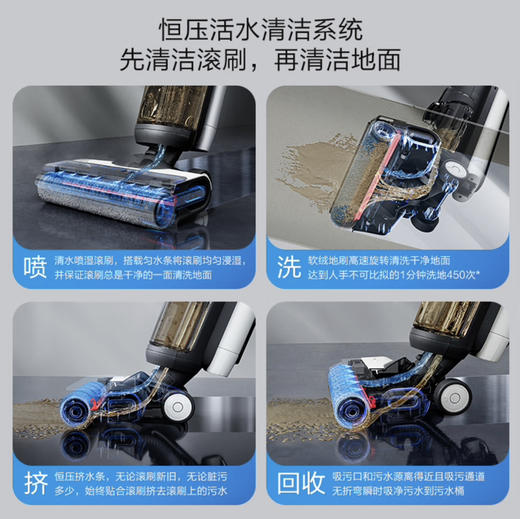 恒压活水清洁系统
先清洁滚刷，再清洁地面

喷 清水喷湿滚刷，搭载匀水条将滚刷均匀浸湿，并保证滚刷总是干净的一面清洗地面

洗 软绒地刷高速旋转清洗干净地面
达到人手不可比拟的1分钟洗地450次*

挤 恒压挤水条，无论滚刷新旧，无论脏污多少，始终贴合滚刷挤去滚刷上的污水

回收 吸污口和污水源离得近且吸污通道无折弯瞬时吸净污水到污水桶