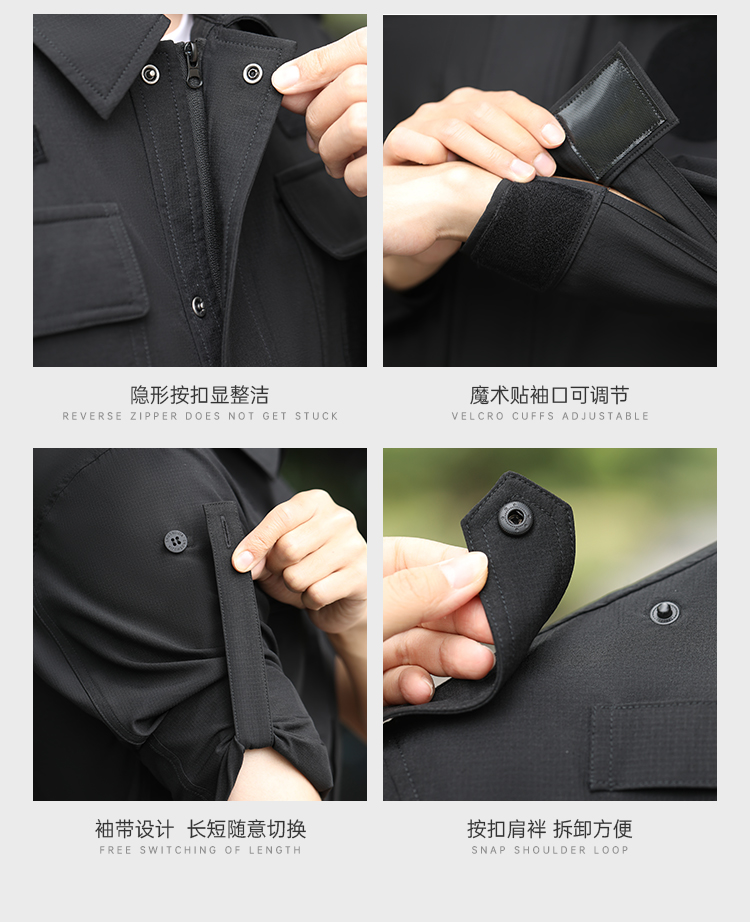 隐形按扣显整洁
REVERSE ZIPPER DOES NOT GET STUCK

魔术贴袖口可调节
VELCRO CUFFS ADJUSTABLE

袖带设计 长短随意切换
FREE SWITCHING OF LENGTH

按扣肩袢 拆卸方便
SNAP SHOULDER LOOP