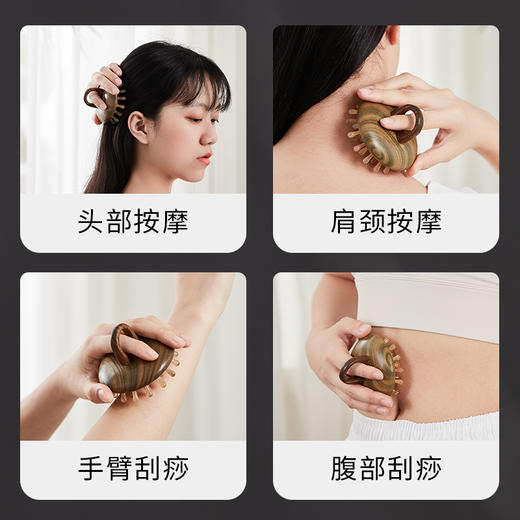 头部按摩

肩颈按摩

手臂刮痧

腹部刮痧