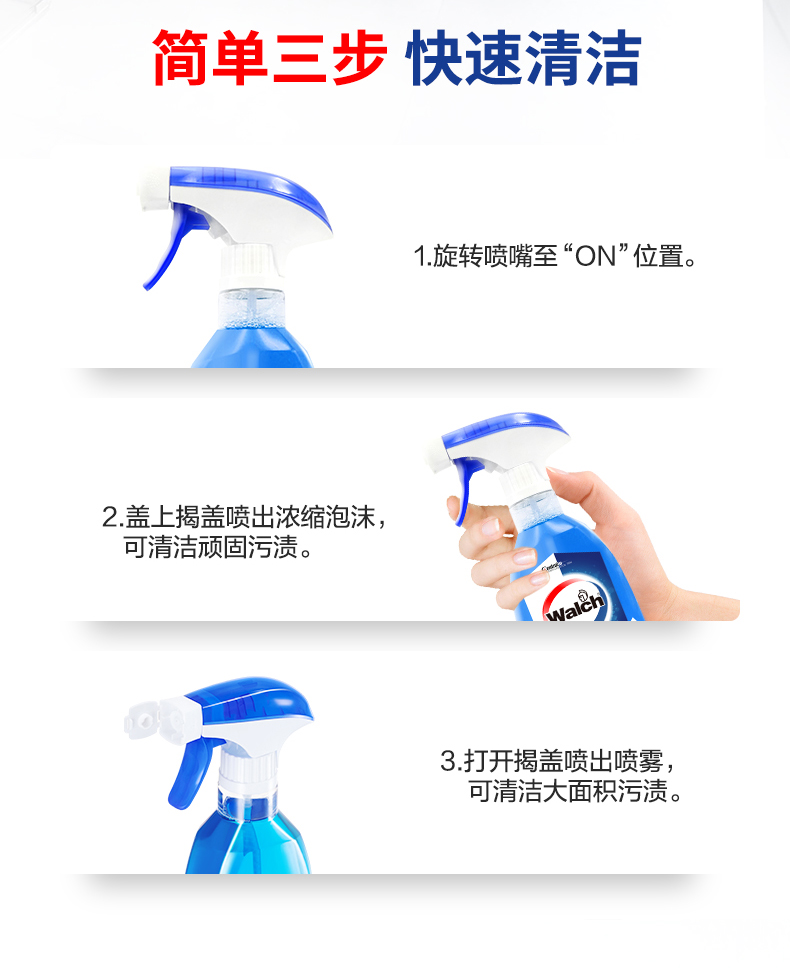 简单三步 快速清洁

1.旋转喷嘴至“ON”位置。

2.盖上揭盖喷出浓缩泡沫，可清洁顽固污渍。

Walch

3.打开揭盖喷出喷雾，可清洁大面积污渍。