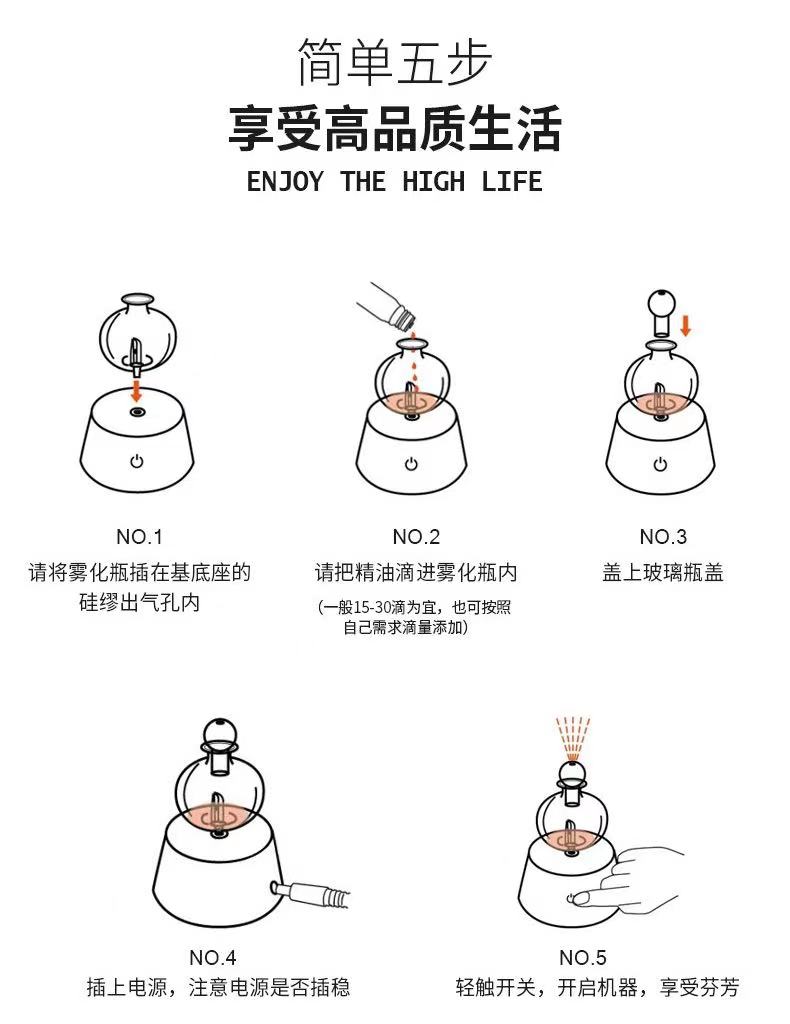 简单五步
享受高品质生活
ENJOY THE HIGH LIFE

NO.1
请将雾化瓶插在基底座的硅缪出气孔内

NO.2
请把精油滴进雾化瓶内
(一般15-30滴为宜，也可按照自己需求滴量添加)

NO.3
盖上玻璃瓶盖

NO.4
插上电源，注意电源是否插稳

NO.5
轻触开关，开启机器，享受芬芳