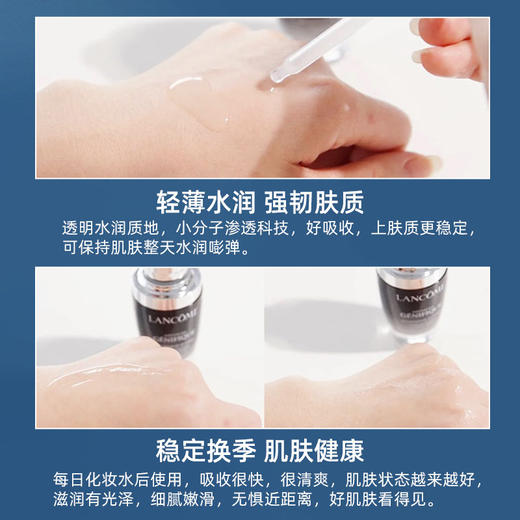 轻薄水润 强韧肤质

透明水润质地，小分子渗透科技，好吸收，上肤质更稳定，可保持肌肤整天水润嘭弹。

LANCOME
GENIFIQUE

LANCOME
GENIFIQUE

稳定换季 肌肤健康

每日化妆水后使用，吸收很快，很清爽，肌肤状态越来越好，滋润有光泽，细腻嫩滑，无惧近距离，好肌肤看得见。