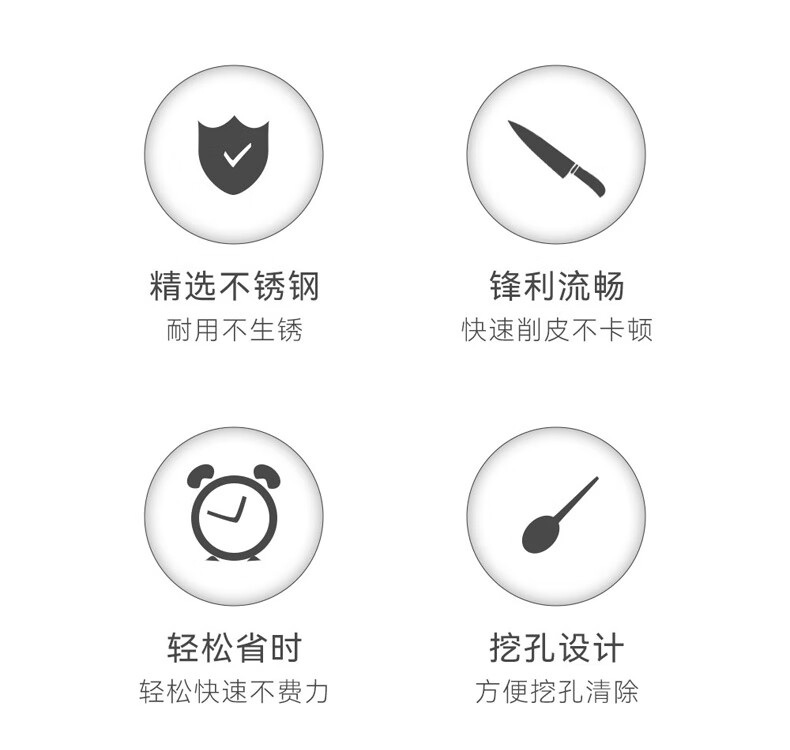 精选不锈钢
耐用不生锈

锋利流畅
快速削皮不卡顿

轻松省时
轻松快速不费力

挖孔设计
方便挖孔清除