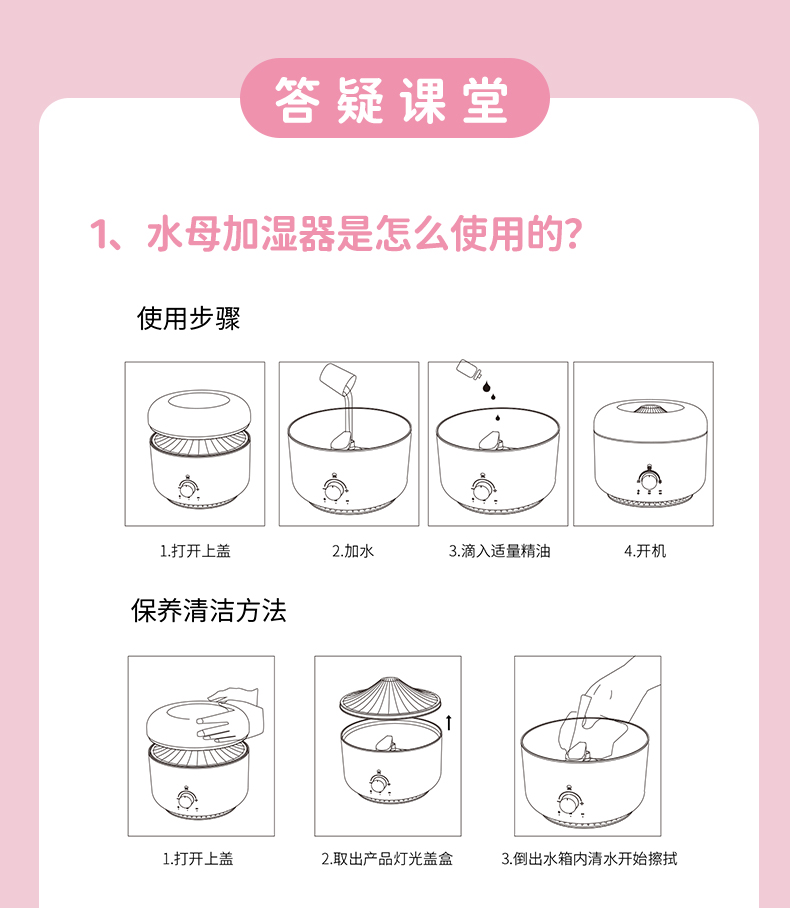 答疑课堂

1、水母加湿器是怎么使用的?

使用步骤

1.打开上盖

2.加水

3.滴入适量精油

4.开机

保养清洁方法

1.打开上盖

2.取出产品灯光盖盒

3.倒出水箱内清水开始擦拭