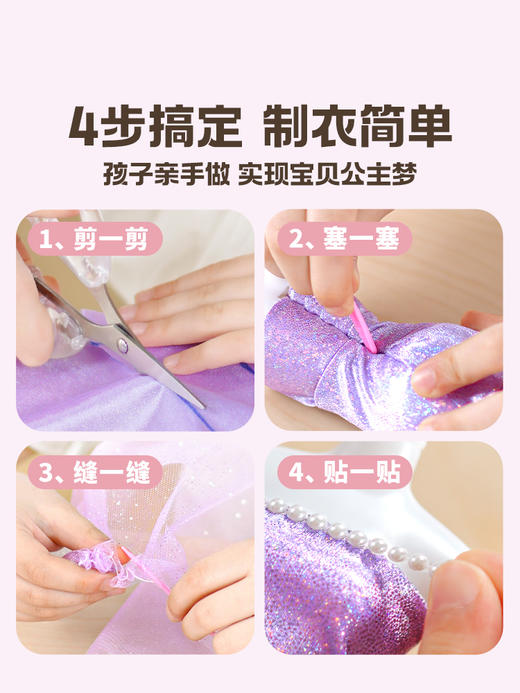 4步搞定 制衣简单

孩子亲手做 实现宝贝公主梦

1、剪一剪

2、塞一塞

3、缝一缝

4、贴一贴