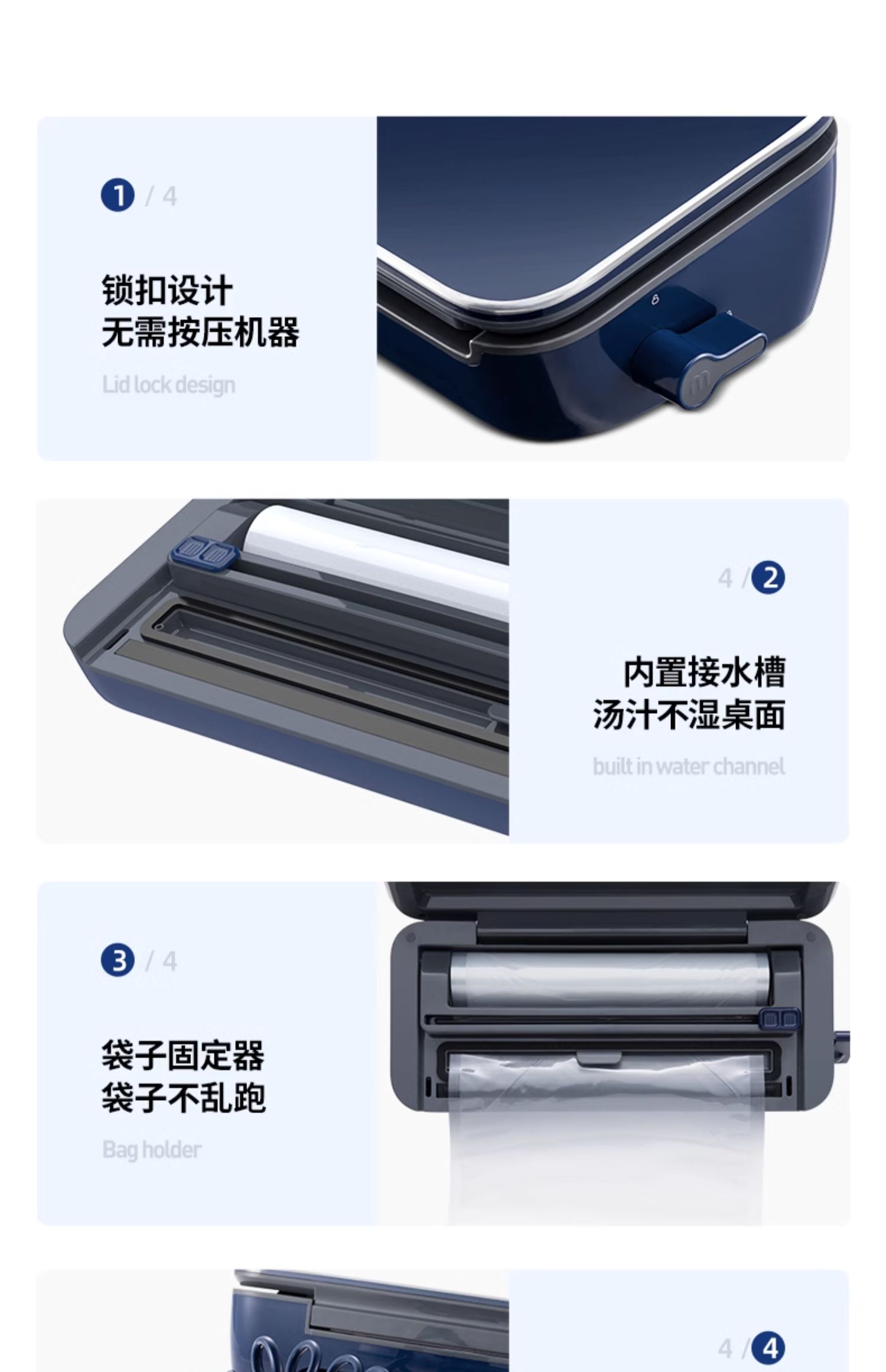 1 / 4

锁扣设计
无需按压机器

Lid lock design

4 / 2

内置接水槽
汤汁不湿桌面

built in water channel

3 / 4

袋子固定器
袋子不乱跑

Bag holder

4 / 4