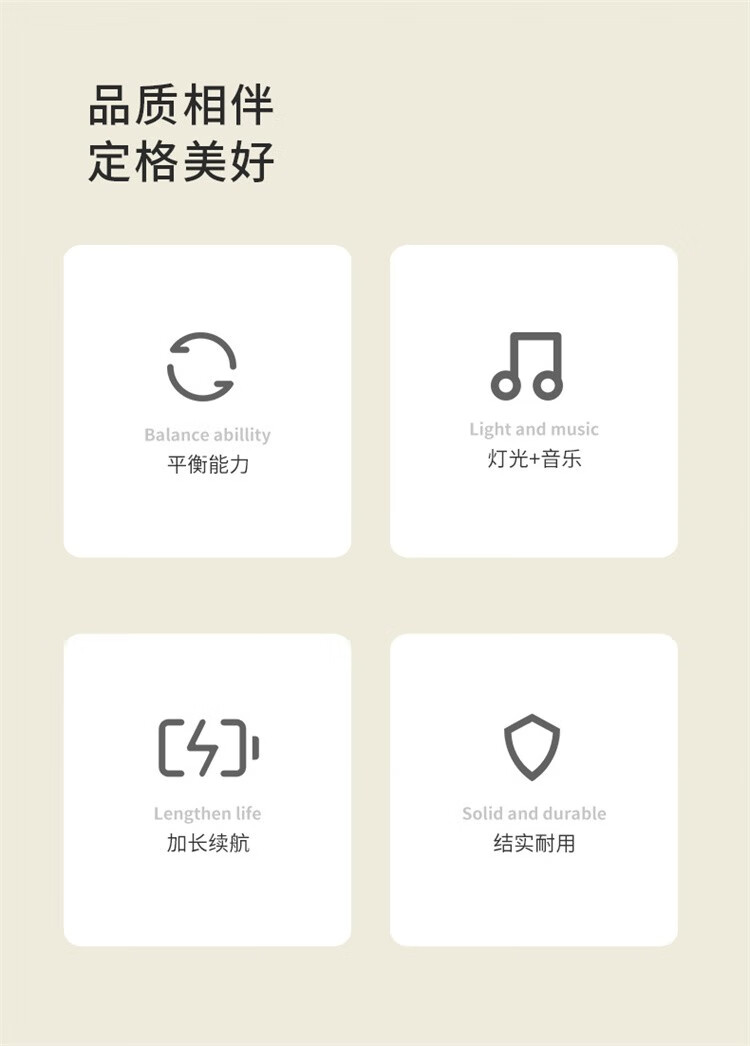 品质相伴
定格美好

Balance abillity
平衡能力

Light and music
灯光+音乐

Lengthen life
加长续航

Solid and durable
结实耐用