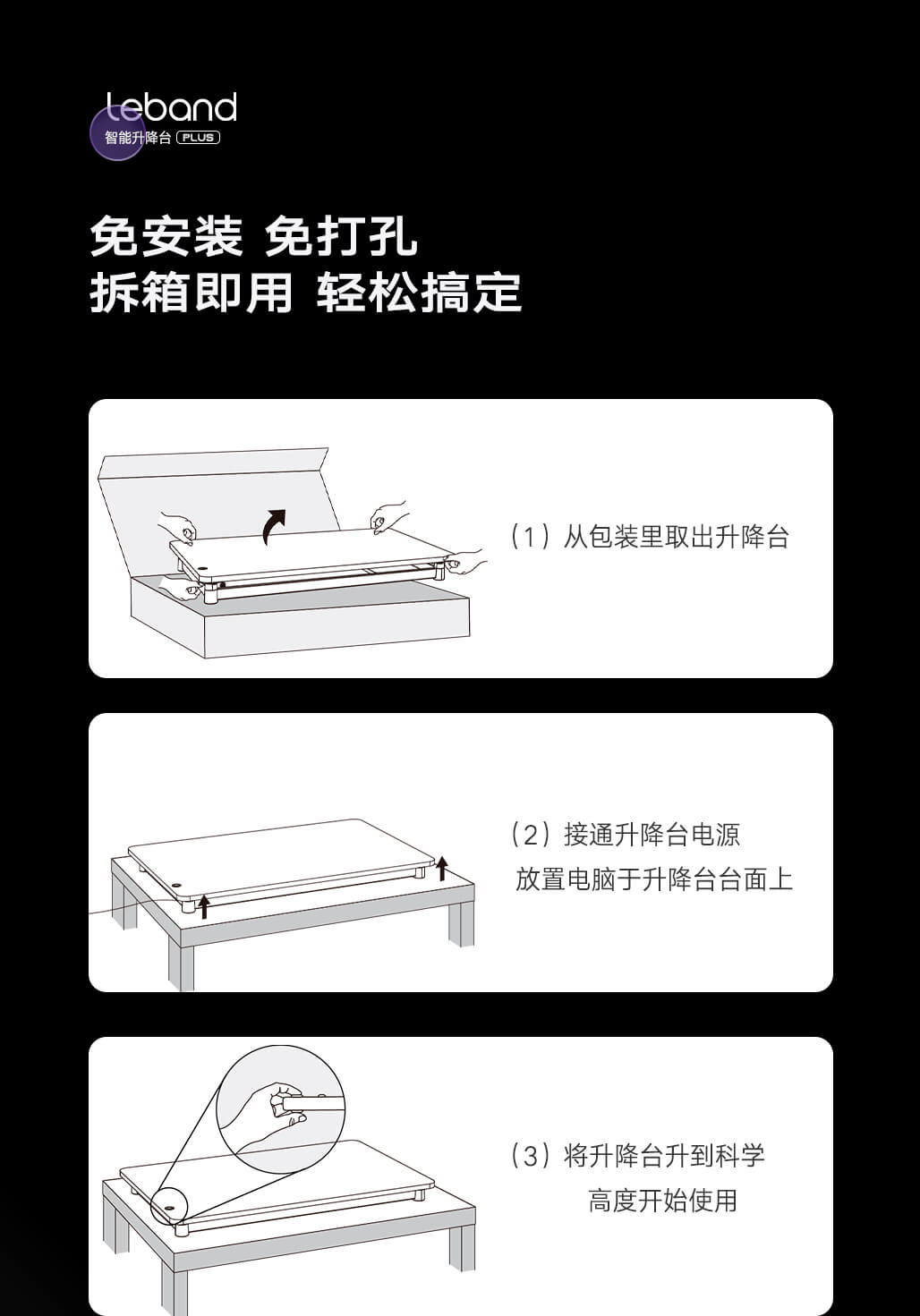 Leband
智能升降台 PLUS

免安装 免打孔
拆箱即用 轻松搞定

（1）从包装里取出升降台

（2）接通升降台电源
放置电脑于升降台台面上

（3）将升降台升到科学
高度开始使用