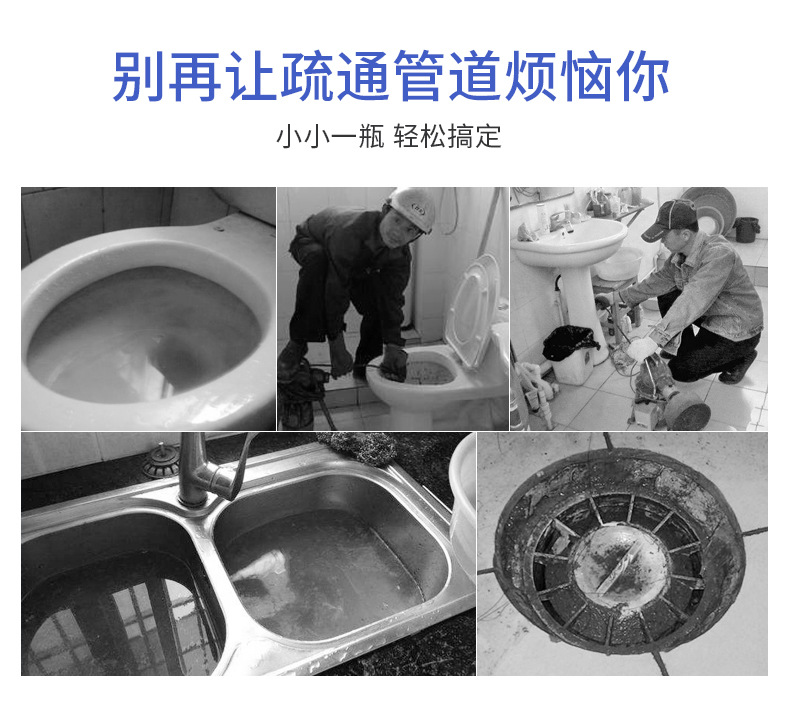 别再让疏通管道烦恼你

小小一瓶 轻松搞定