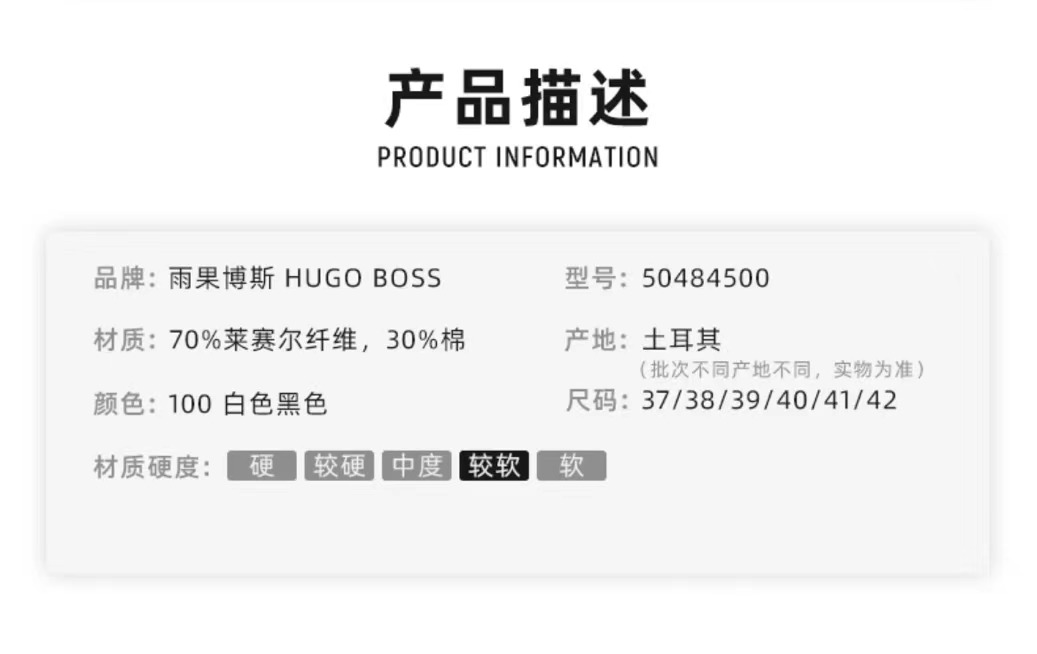 产品描述
PRODUCT INFORMATION

品牌：雨果博斯 HUGO BOSS

材质：70%莱赛尔纤维，30%棉

颜色：100 白色黑色

材质硬度： 硬 较硬 中度 较软 软

型号：50484500

产地：土耳其
（批次不同产地不同，实物为准）

尺码：37/38/39/40/41/42