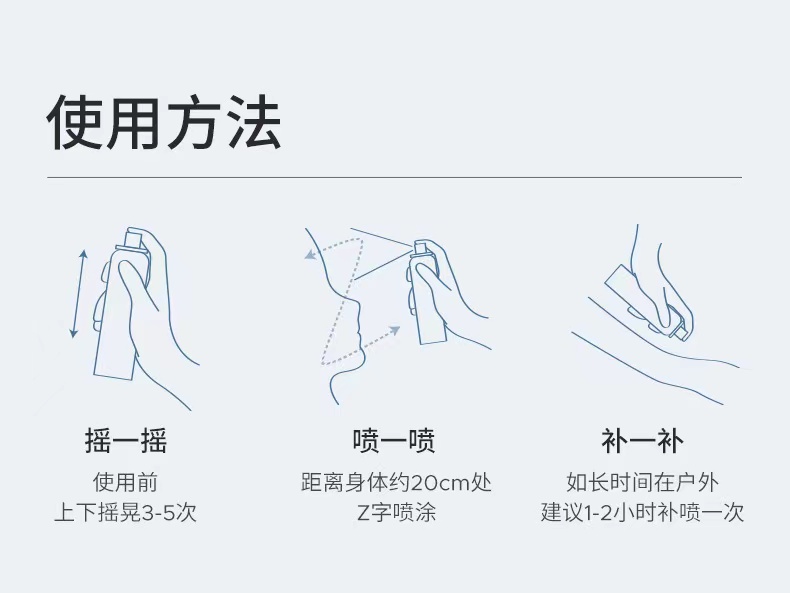 使用方法

摇一摇
使用前
上下摇晃3-5次

喷一喷
距离身体约20cm处
Z字喷涂

补一补
如长时间在户外
建议1-2小时补喷一次