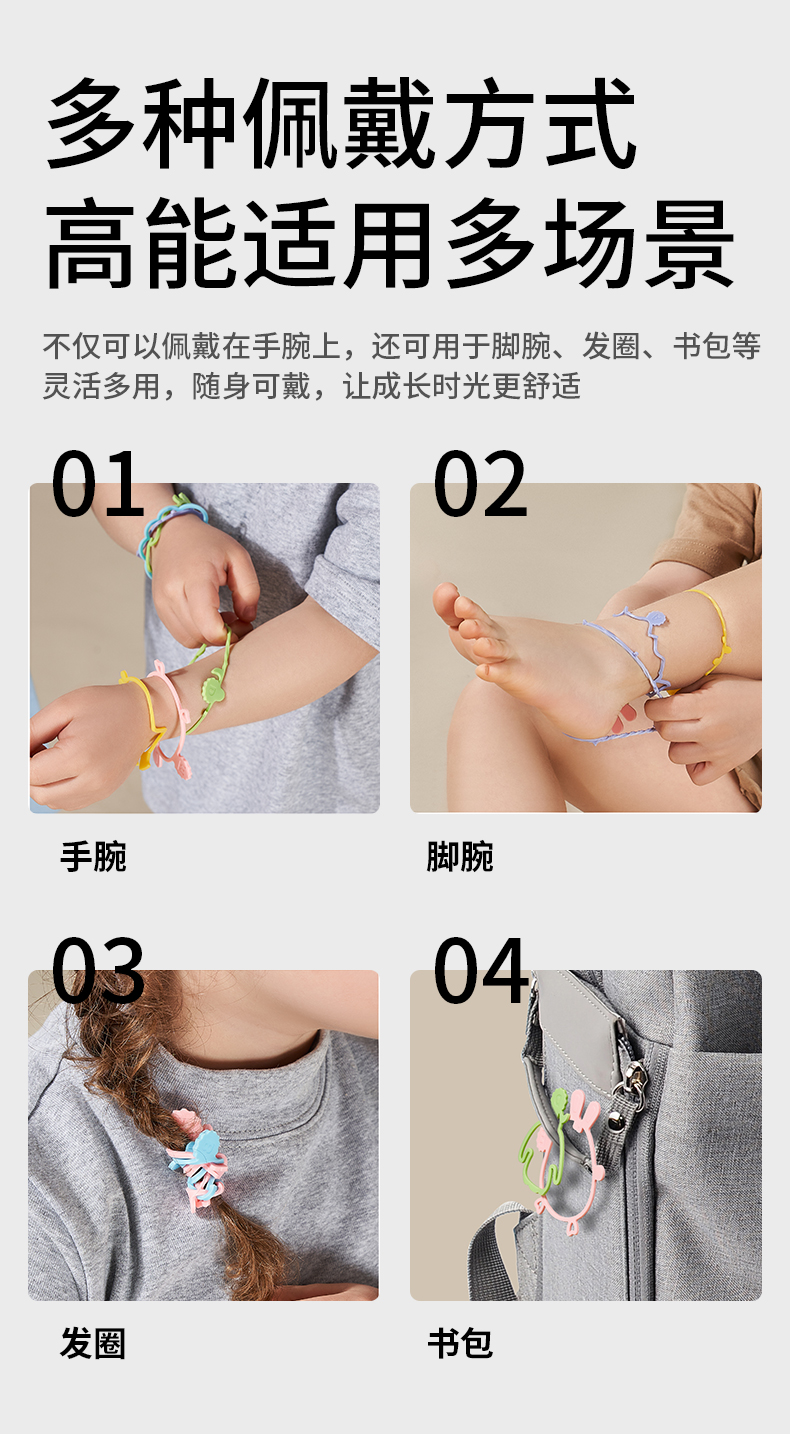 多种佩戴方式
高能适用多场景

不仅可以佩戴在手腕上，还可用于脚腕、发圈、书包等灵活多用，随身可戴，让成长时光更舒适

01

手腕

02

脚腕

03

发圈

04

书包