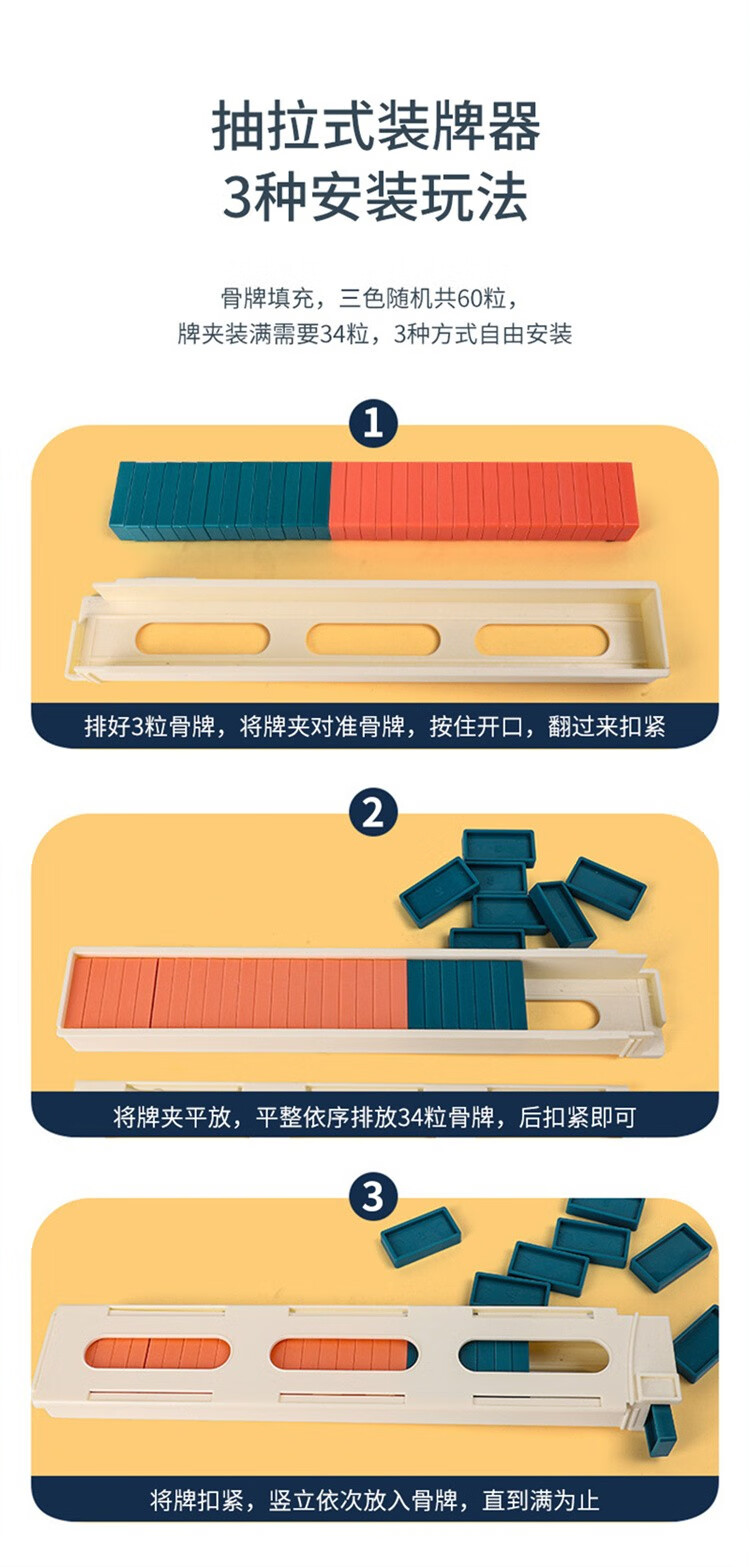 抽拉式装牌器
3种安装玩法

骨牌填充，三色随机共60粒，
牌夹装满需要34粒，3种方式自由安装

1

排好3粒骨牌，将牌夹对准骨牌，按住开口，翻过来扣紧

2

将牌夹平放，平整依序排放34粒骨牌，后扣紧即可

3

将牌扣紧，竖立依次放入骨牌，直到满为止