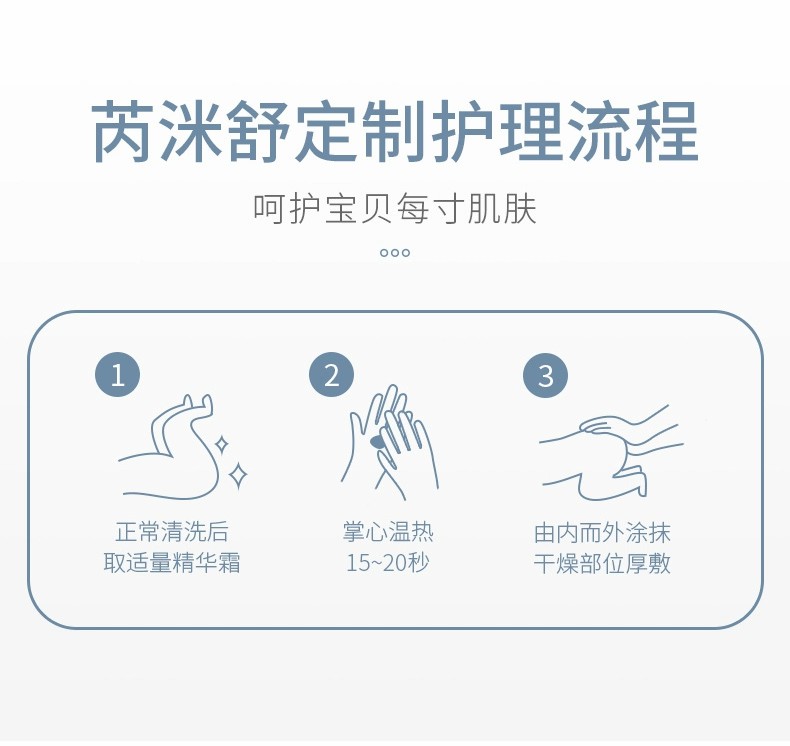 芮洣舒定制护理流程

呵护宝贝每寸肌肤

1
正常清洗后
取适量精华霜

2
掌心温热
15~20秒

3
由内而外涂抹
干燥部位厚敷