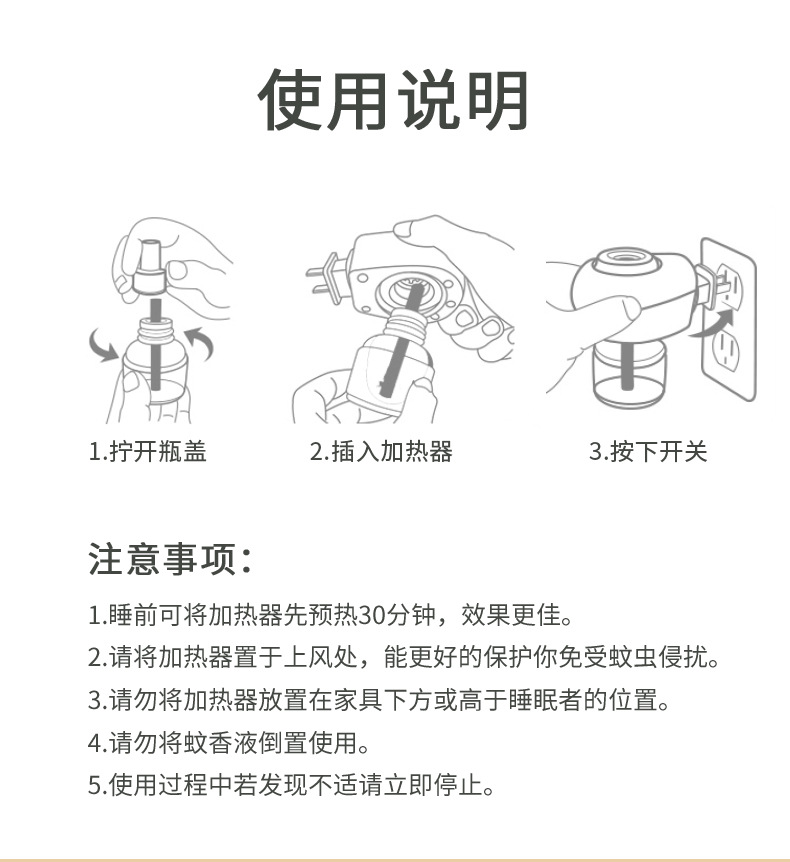 使用说明

1.拧开瓶盖

2.插入加热器

3.按下开关

注意事项：

1.睡前可将加热器先预热30分钟，效果更佳。

2.请将加热器置于上风处，能更好的保护你免受蚊虫侵扰。

3.请勿将加热器放置在家具下方或高于睡眠者的位置。

4.请勿将蚊香液倒置使用。

5.使用过程中若发现不适请立即停止。