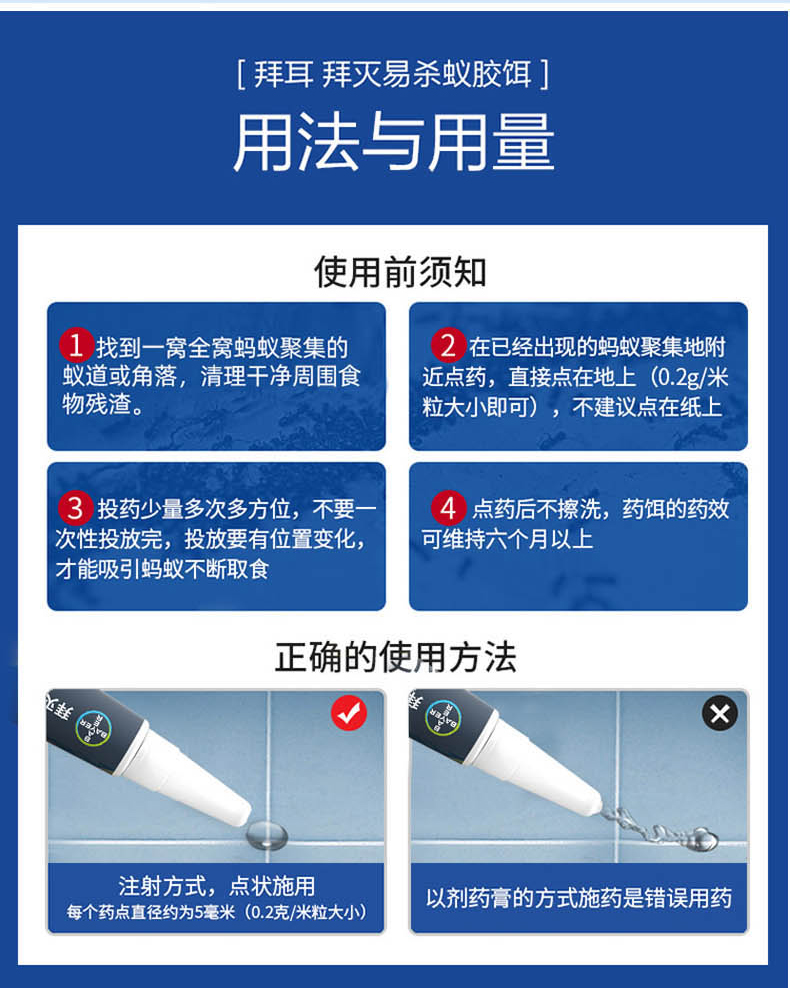 [ 拜耳 拜灭易杀蚁胶饵 ]

用法与用量

使用前须知

1 找到一窝全窝蚂蚁聚集的蚁道或角落，清理干净周围食物残渣。

2 在已经出现的蚂蚁聚集地附近点药，直接点在地上（0.2g/米粒大小即可），不建议点在纸上

3 投药少量多次多方位，不要一次性投放完，投放要有位置变化，才能吸引蚂蚁不断取食

4 点药后不擦洗，药饵的药效可维持六个月以上

正确的使用方法

BAYER

注射方式，点状施用
每个药点直径约为5毫米（0.2克/米粒大小）

BAYER

以剂药膏的方式施药是错误用药