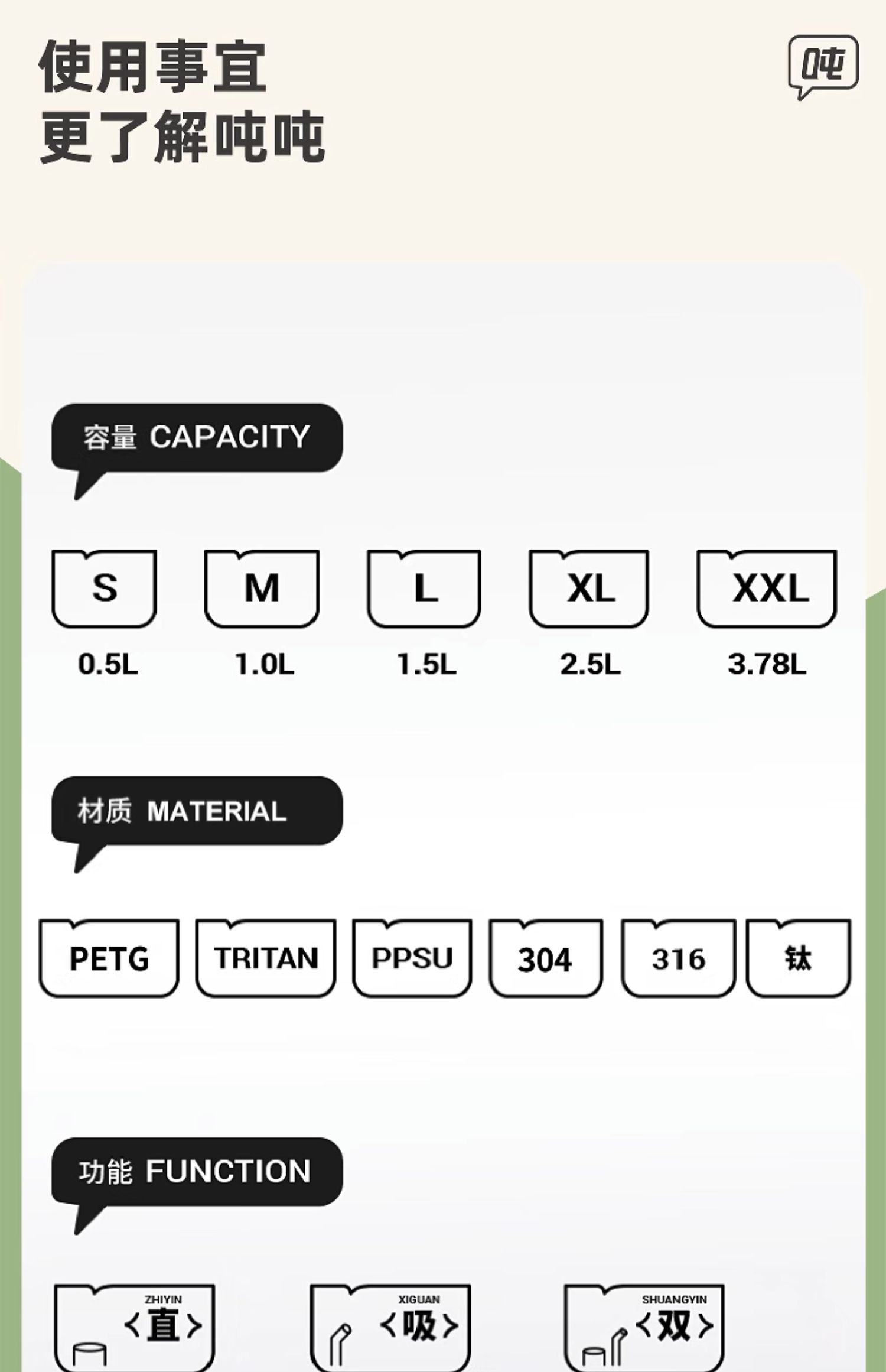 使用事宜
更了解吨吨

吨

容量 CAPACITY

S
0.5L

M
1.0L

L
1.5L

XL
2.5L

XXL
3.78L

材质 MATERIAL

PETG

TRITAN

PPSU

304

316

钛

功能 FUNCTION

ZHIYIN
<直>

XIGUAN
<吸>

SHUANGYIN
<双>