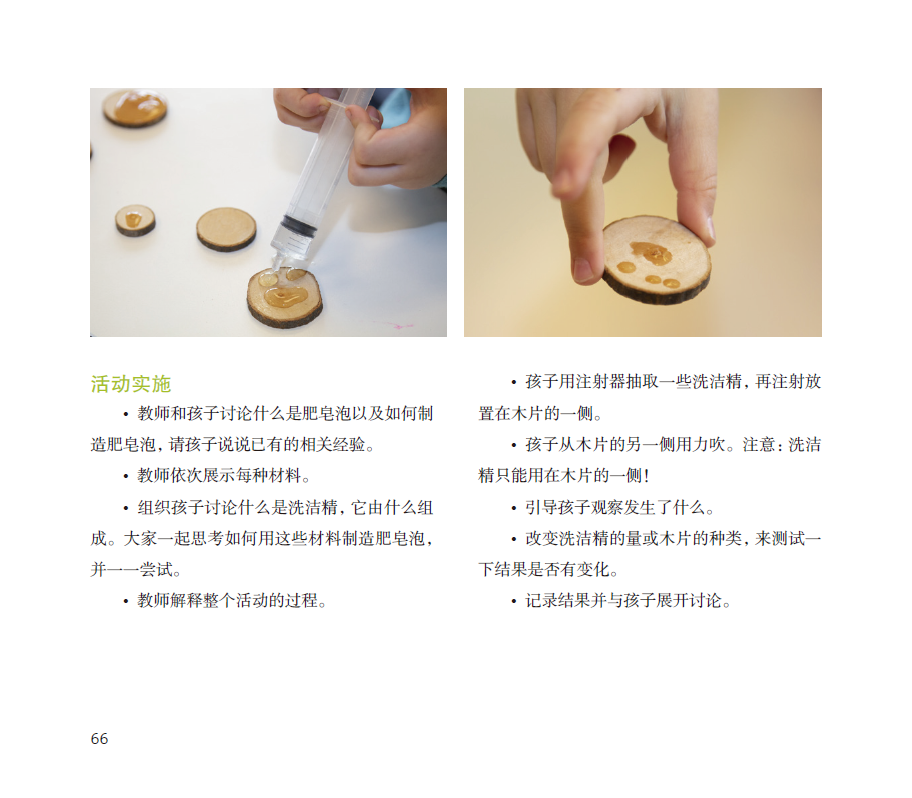 活动实施

• 教师和孩子讨论什么是肥皂泡以及如何制造肥皂泡，请孩子说说已有的相关经验。

• 教师依次展示每种材料。

• 组织孩子讨论什么是洗洁精，它由什么组成。大家一起思考如何用这些材料制造肥皂泡，并一一尝试。

• 教师解释整个活动的过程。

• 孩子用注射器抽取一些洗洁精，再注射放置在木片的一侧。

• 孩子从木片的另一侧用力吹。注意：洗洁精只能用在木片的一侧！

• 引导孩子观察发生了什么。

• 改变洗洁精的量或木片的种类，来测试一下结果是否有变化。

• 记录结果并与孩子展开讨论。

66