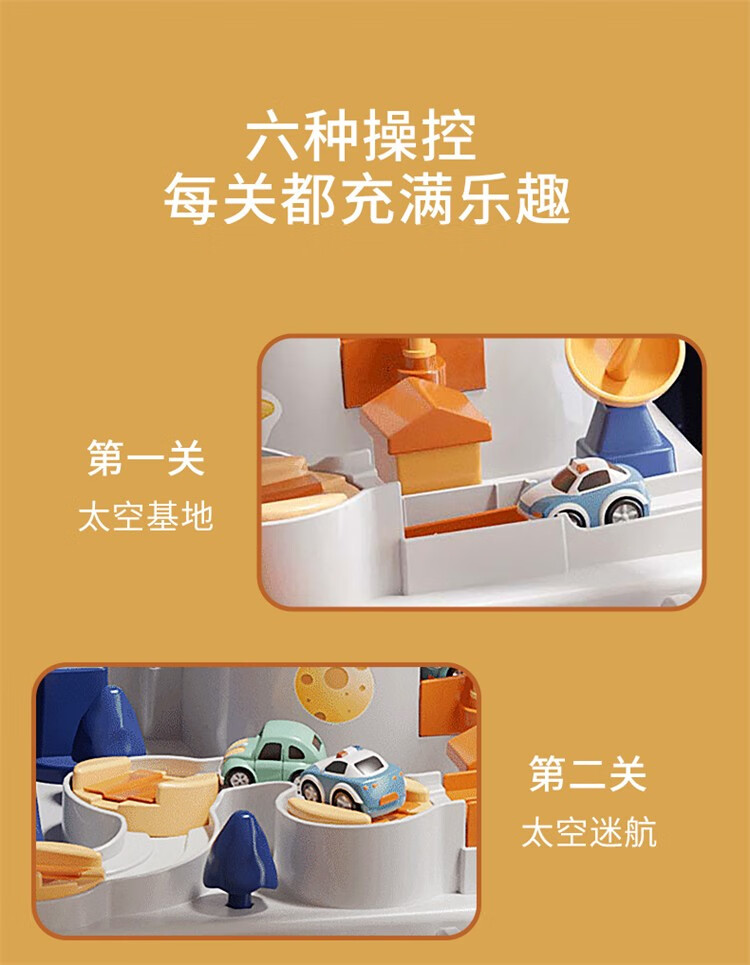 六种操控
每关都充满乐趣

第一关
太空基地

第二关
太空迷航