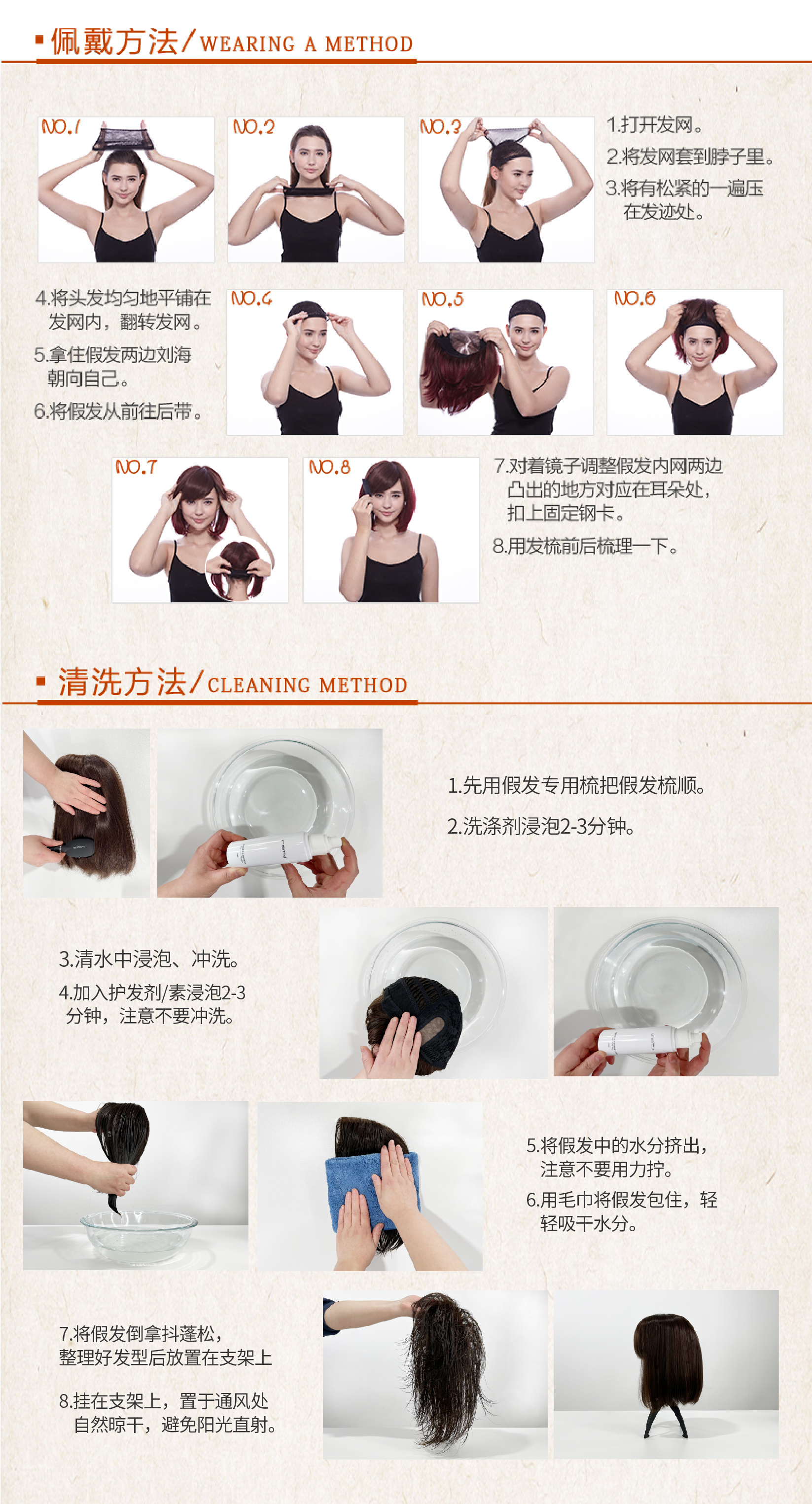 佩戴方法/WEARING A METHOD

NO.1

NO.2

NO.3

1.打开发网。
2.将发网套到脖子里。
3.将有松紧的一遍压在发迹处。

4.将头发均匀地平铺在发网内，翻转发网。
5.拿住假发两边刘海朝向自己。
6.将假发从前往后带。

NO.4

NO.5

NO.6

NO.7

NO.8

7.对着镜子调整假发内网两边凸出的地方对应在耳朵处，扣上固定钢卡。
8.用发梳前后梳理一下。

清洗方法/CLEANING METHOD

1.先用假发专用梳把假发梳顺。
2.洗涤剂浸泡2-3分钟。

3.清水中浸泡、冲洗。
4.加入护发剂/素浸泡2-3分钟，注意不要冲洗。

5.将假发中的水分挤出，注意不要用力拧。
6.用毛巾将假发包住，轻轻吸干水分。

7.将假发倒拿抖蓬松，整理好发型后放置在支架上

8.挂在支架上，置于通风处自然晾干，避免阳光直射。