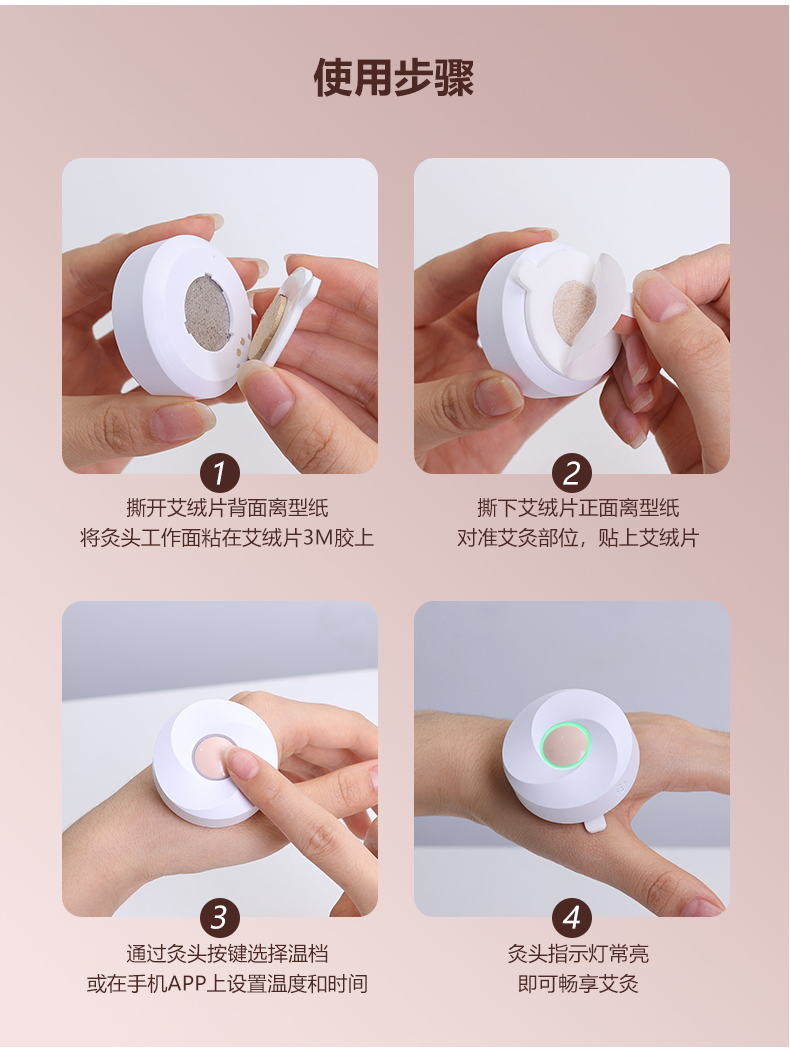 使用步骤

1
撕开艾绒片背面离型纸
将灸头工作面粘在艾绒片3M胶上

2
撕下艾绒片正面离型纸
对准艾灸部位，贴上艾绒片

3
通过灸头按键选择温档
或在手机APP上设置温度和时间

4
灸头指示灯常亮
即可畅享艾灸