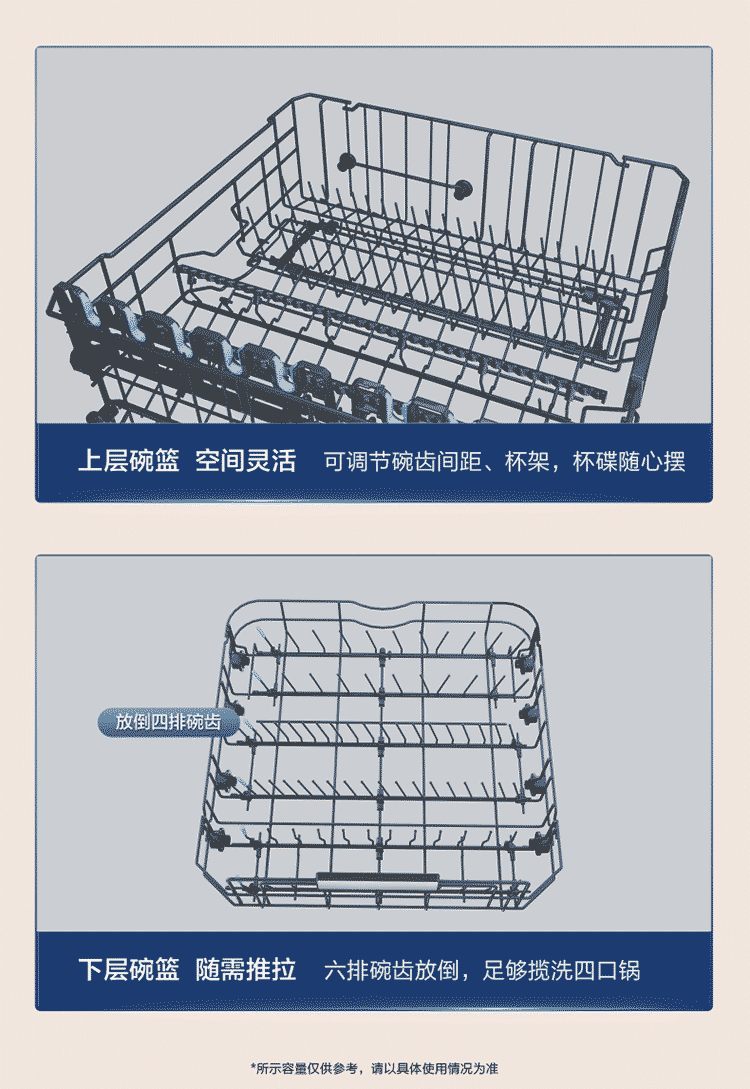 上层碗篮 空间灵活 可调节碗齿间距、杯架，杯碟随心摆

放倒四排碗齿

下层碗篮 随需推拉 六排碗齿放倒，足够揽洗四口锅

*所示容量仅供参考，请以具体使用情况为准