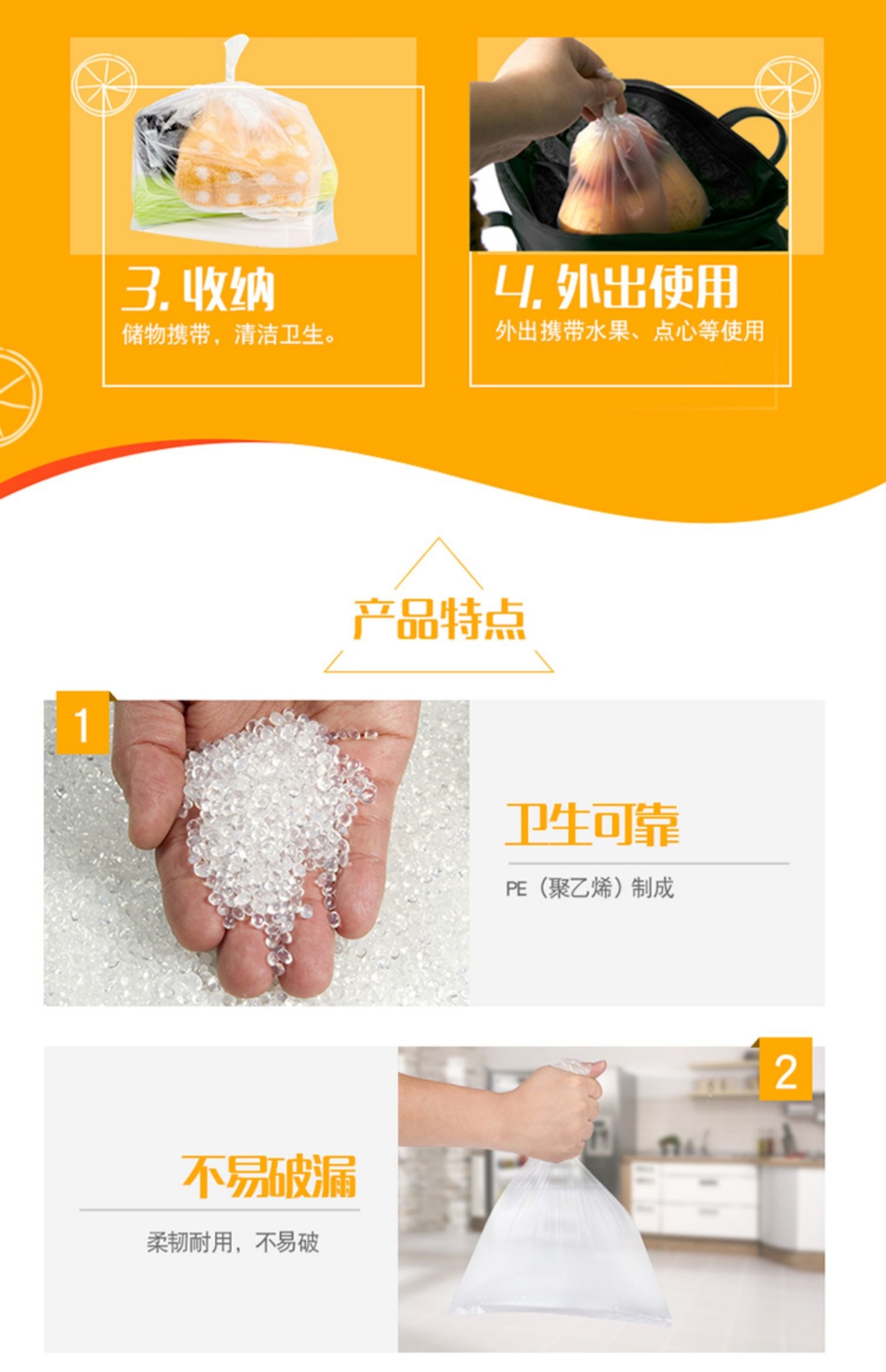 3. 收纳
储物携带，清洁卫生。

4. 外出使用
外出携带水果、点心等使用

产品特点

1

卫生可靠
PE（聚乙烯）制成

2

不易破漏
柔韧耐用，不易破