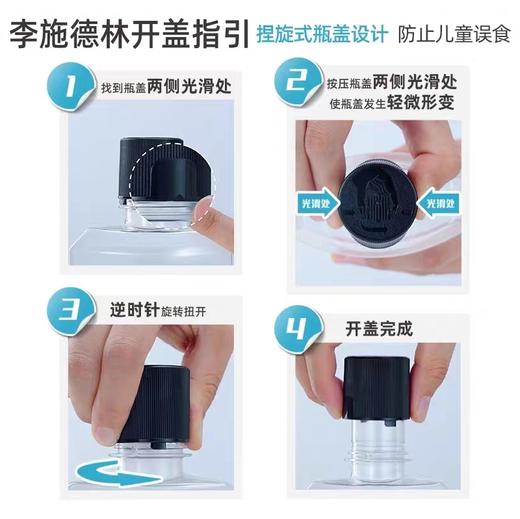 李施德林开盖指引 捏旋式瓶盖设计 防止儿童误食

1 找到瓶盖两侧光滑处

2 按压瓶盖两侧光滑处
使瓶盖发生轻微形变

光滑处 光滑处

3 逆时针旋转扭开

4 开盖完成