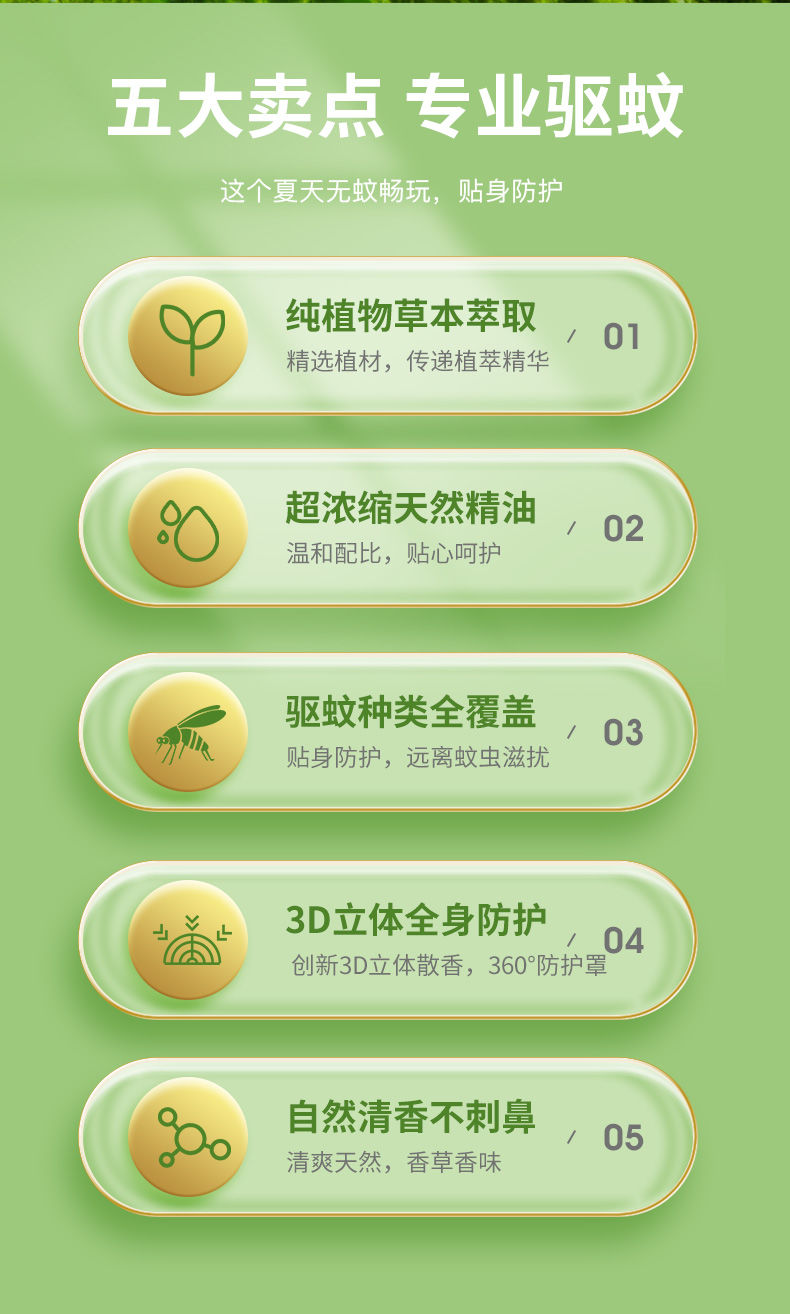 五大卖点 专业驱蚊

这个夏天无蚊畅玩，贴身防护

纯植物草本萃取
精选植材，传递植萃精华
/ 01

超浓缩天然精油
温和配比，贴心呵护
/ 02

驱蚊种类全覆盖
贴身防护，远离蚊虫滋扰
/ 03

3D立体全身防护
创新3D立体散香，360°防护罩
/ 04

自然清香不刺鼻
清爽天然，香草香味
/ 05