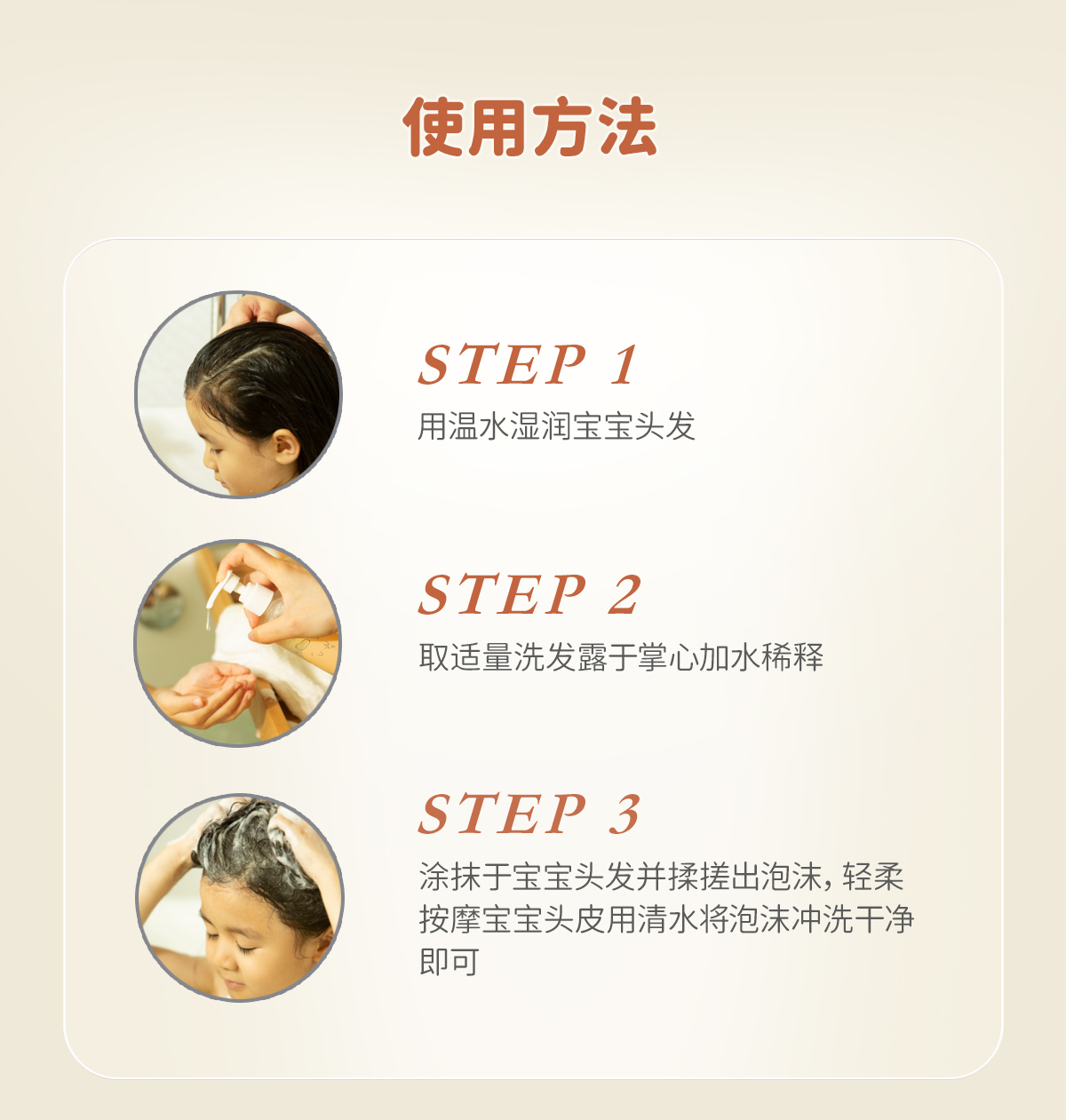 使用方法

STEP 1
用温水湿润宝宝头发

STEP 2
取适量洗发露于掌心加水稀释

STEP 3
涂抹于宝宝头发并揉搓出泡沫，轻柔按摩宝宝头皮用清水将泡沫冲洗干净即可