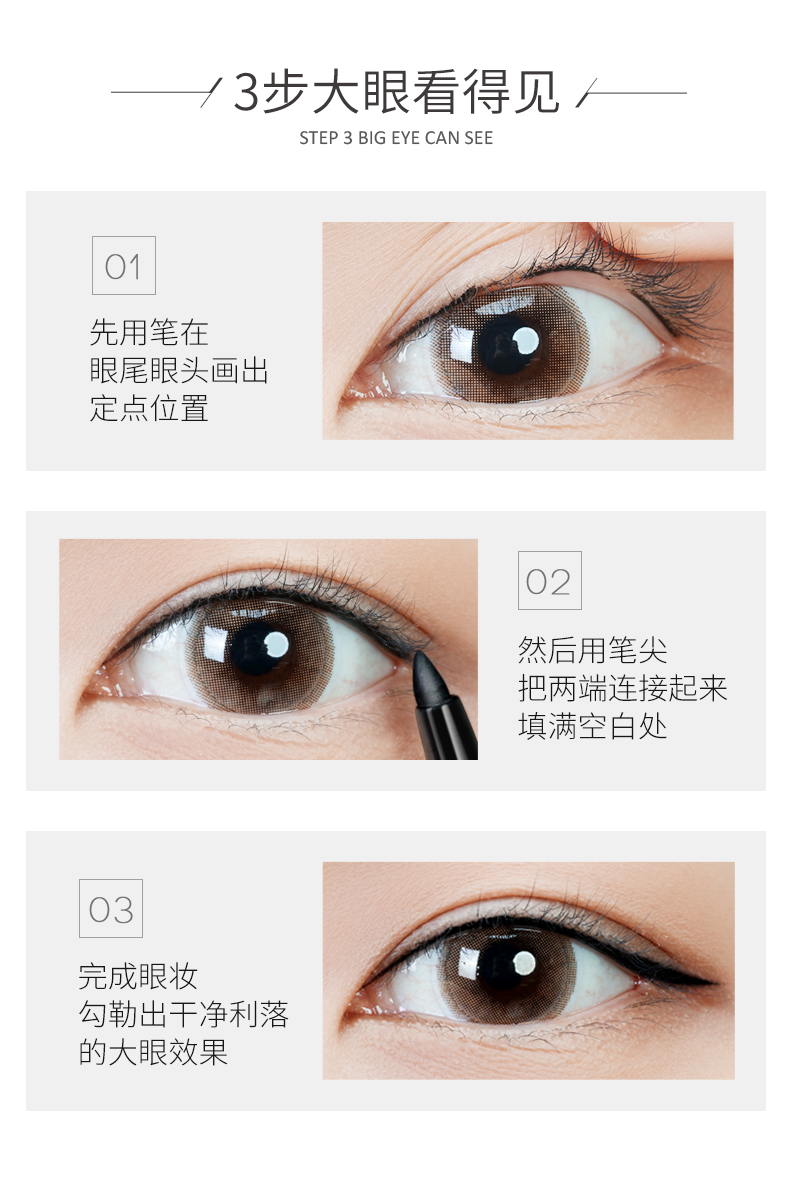 3步大眼看得见
STEP 3 BIG EYE CAN SEE

01
先用笔在
眼尾眼头画出
定点位置

02
然后用笔尖
把两端连接起来
填满空白处

03
完成眼妆
勾勒出干净利落
的大眼效果