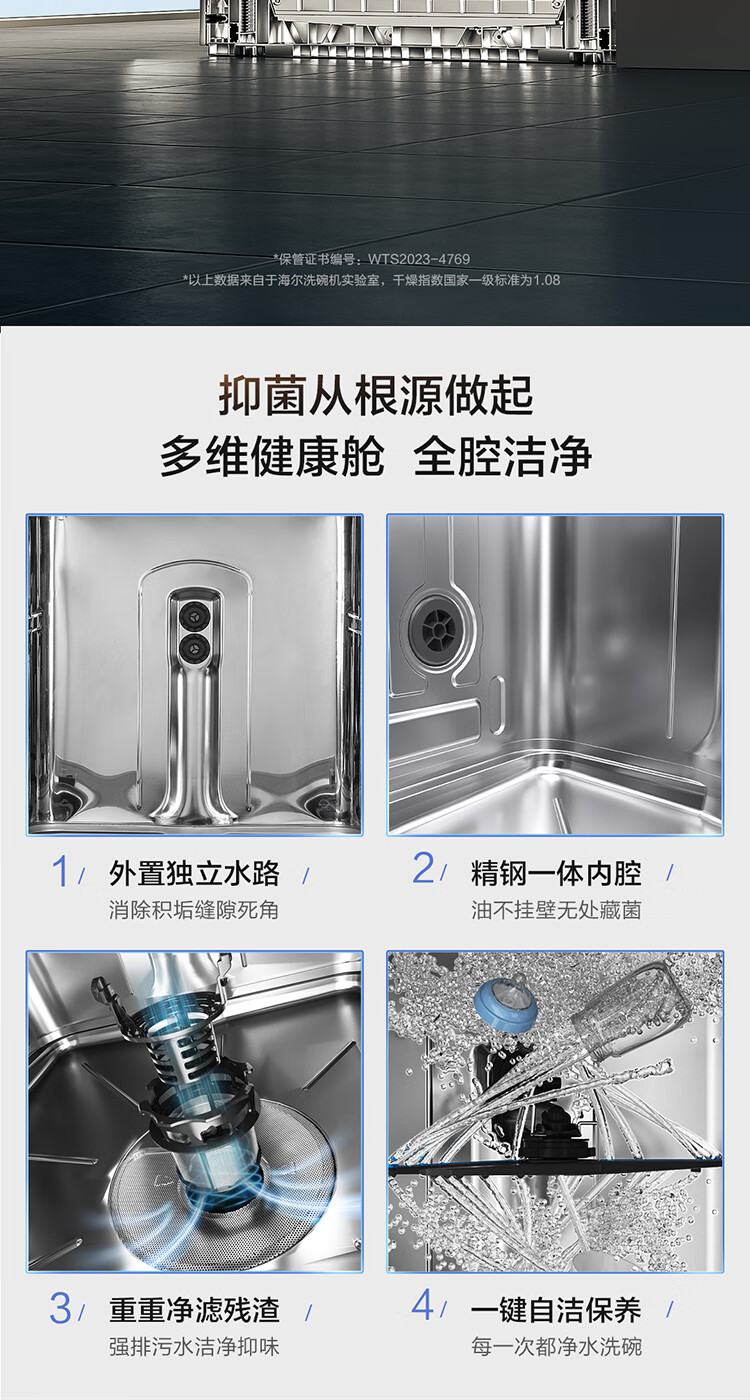 *保管证书编号：WTS2023-4769
*以上数据来自于海尔洗碗机实验室，干燥指数国家一级标准为1.08

抑菌从根源做起
多维健康舱 全腔洁净

1/ 外置独立水路 /
消除积垢缝隙死角

2/ 精钢一体内腔 /
油不挂壁无处藏菌

3/ 重重净滤残渣 /
强排污水洁净抑味

4/ 一键自洁保养 /
每一次都净水洗碗