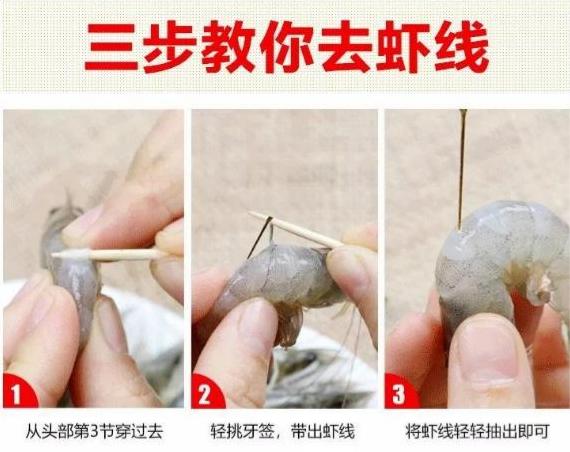 三步教你去虾线

1
从头部第3节穿过去

2
轻挑牙签，带出虾线

3
将虾线轻轻抽出即可